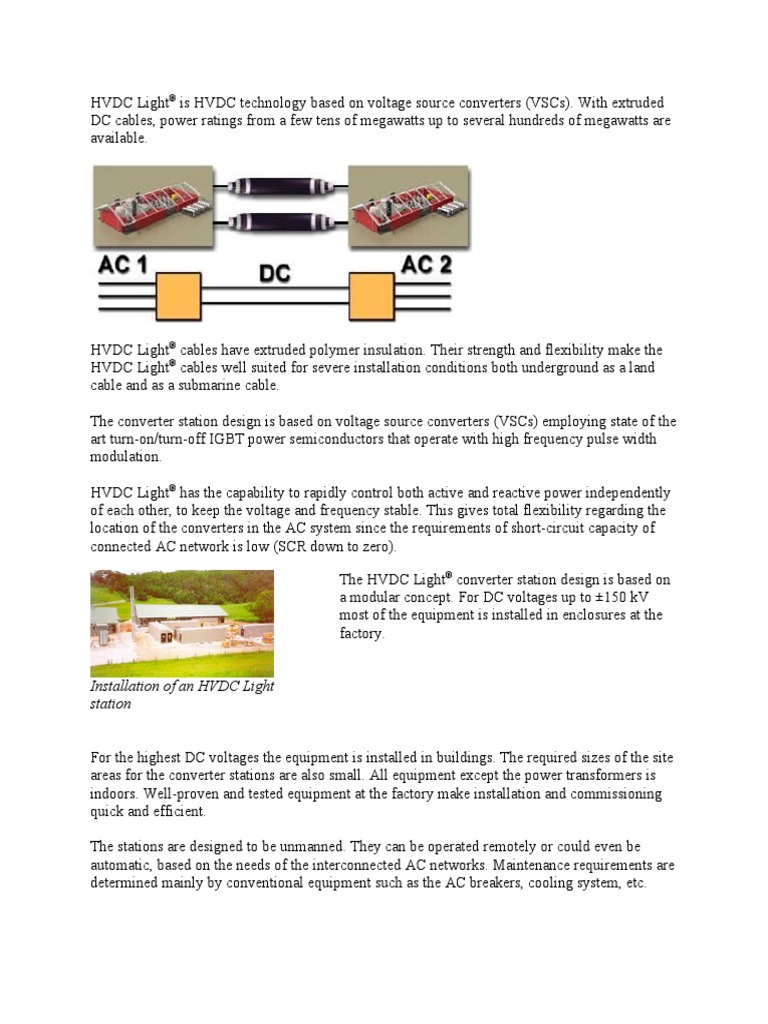 HVDC Light® is HVDC technology based on voltage source converters (VSCs). With extruded DC cables, power ratings from a few tens of megawatts up to several hundreds of megawatts are available.

AC 1

DC

AC 2

HVDC Light® cables have extruded polymer insulation. Their strength and flexibility make the HVDC Light® cables well suited for severe installation conditions both underground as a land cable and as a submarine cable.

The converter station design is based on voltage source converters (VSCs) employing state of the art turn-on/turn-off IGBT power semiconductors that operate with high frequency pulse width modulation.

HVDC Light® has the capability to rapidly control both active and reactive power independently of each other, to keep the voltage and frequency stable. This gives total flexibility regarding the location of the converters in the AC system since the requirements of short-circuit capacity of connected AC network is low (SCR down to zero).

Installation of an HVDC Light station

The HVDC Light® converter station design is based on a modular concept. For DC voltages up to ±150 kV most of the equipment is installed in enclosures at the factory.

For the highest DC voltages the equipment is installed in buildings. The required sizes of the site areas for the converter stations are also small. All equipment except the power transformers is indoors. Well-proven and tested equipment at the factory make installation and commissioning quick and efficient.

The stations are designed to be unmanned. They can be operated remotely or could even be automatic, based on the needs of the interconnected AC networks. Maintenance requirements are determined mainly by conventional equipment such as the AC breakers, cooling system, etc.