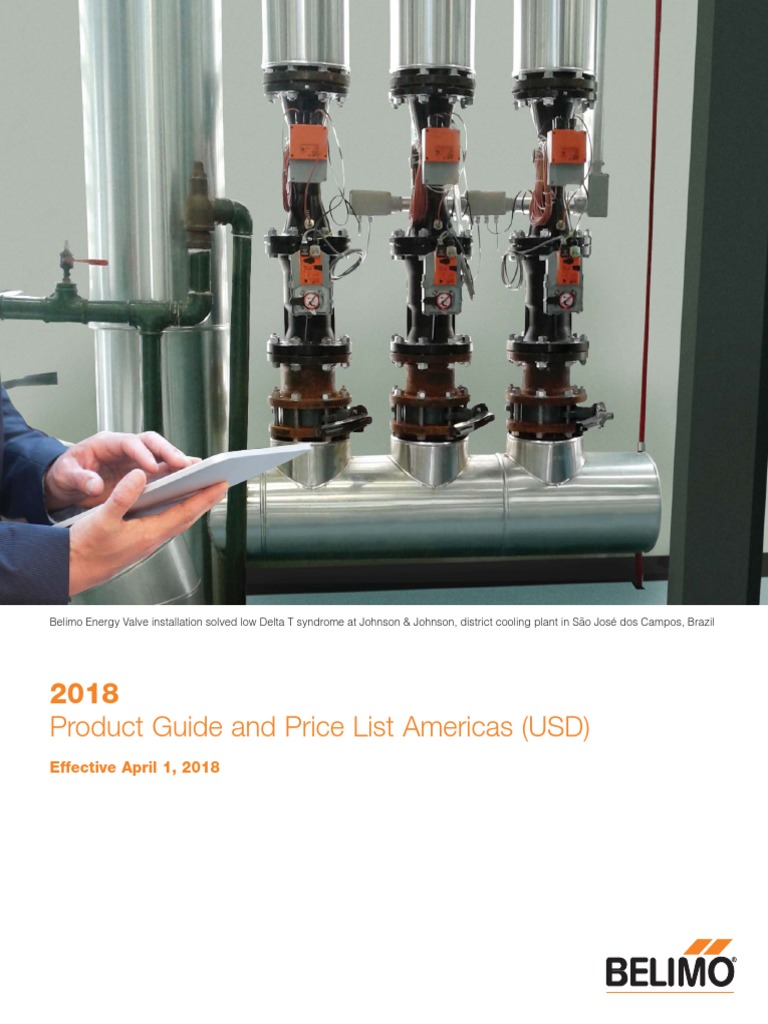 Belimo Energy Valve installation solved low Delta T syndrome at Johnson & Johnson, district cooling plant in São José dos Campos, Brazil

2018
Product Guide and Price List Americas (USD)

Effective April 1, 2018

BELIMO®