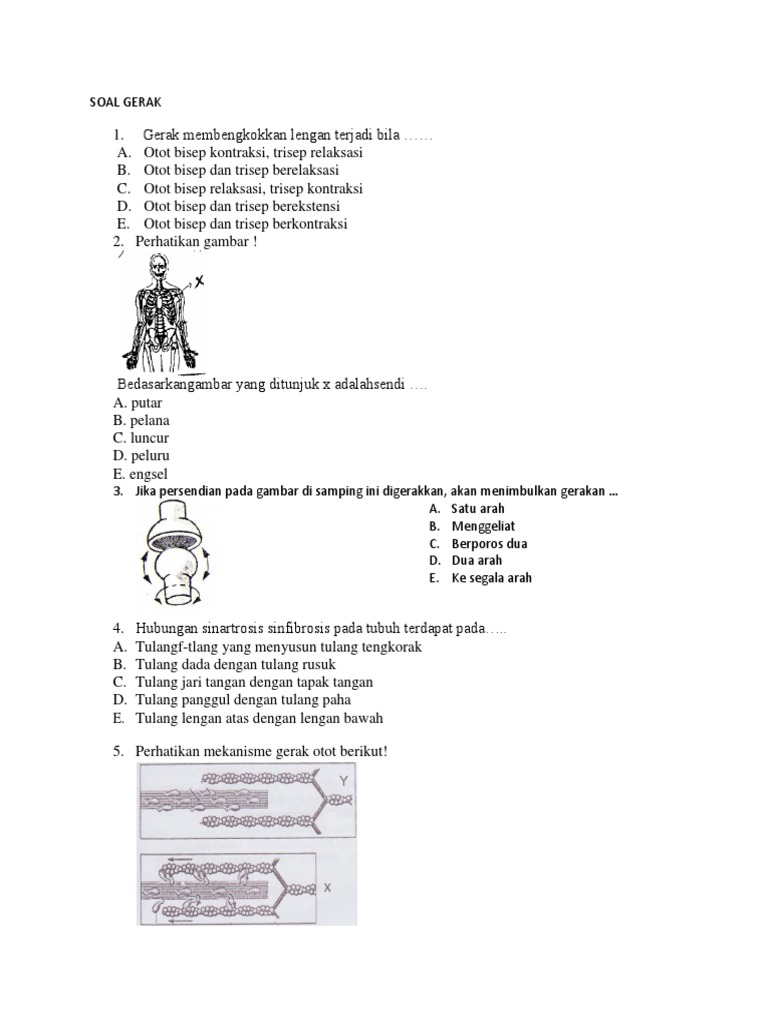 SOAL GERAK

1. Gerak membengkokkan lengan terjadi bila ……
A. Otot bisep kontraksi, trisep relaksasi
B. Otot bisep dan trisep berelaksasi
C. Otot bisep relaksasi, trisep kontraksi
D. Otot bisep dan trisep berekstensi
E. Otot bisep dan trisep berkontraksi
2. Perhatikan gambar !

X

Bedasarkangambar yang ditunjuk x adalahsendi ….
A. putar
B. pelana
C. luncur
D. peluru
E. engsel
3. Jika persendian pada gambar di samping ini digerakkan, akan menimbulkan gerakan ...
A. Satu arah
B. Menggeliat
C. Berporos dua
D. Dua arah
E. Ke segala arah

4. Hubungan sinartrosis sinfibrosis pada tubuh terdapat pada…..
A. Tulangf-tlang yang menyusun tulang tengkorak
B. Tulang dada dengan tulang rusuk
C. Tulang jari tangan dengan tapak tangan
D. Tulang panggul dengan tulang paha
E. Tulang lengan atas dengan lengan bawah

5. Perhatikan mekanisme gerak otot berikut!

Y

X