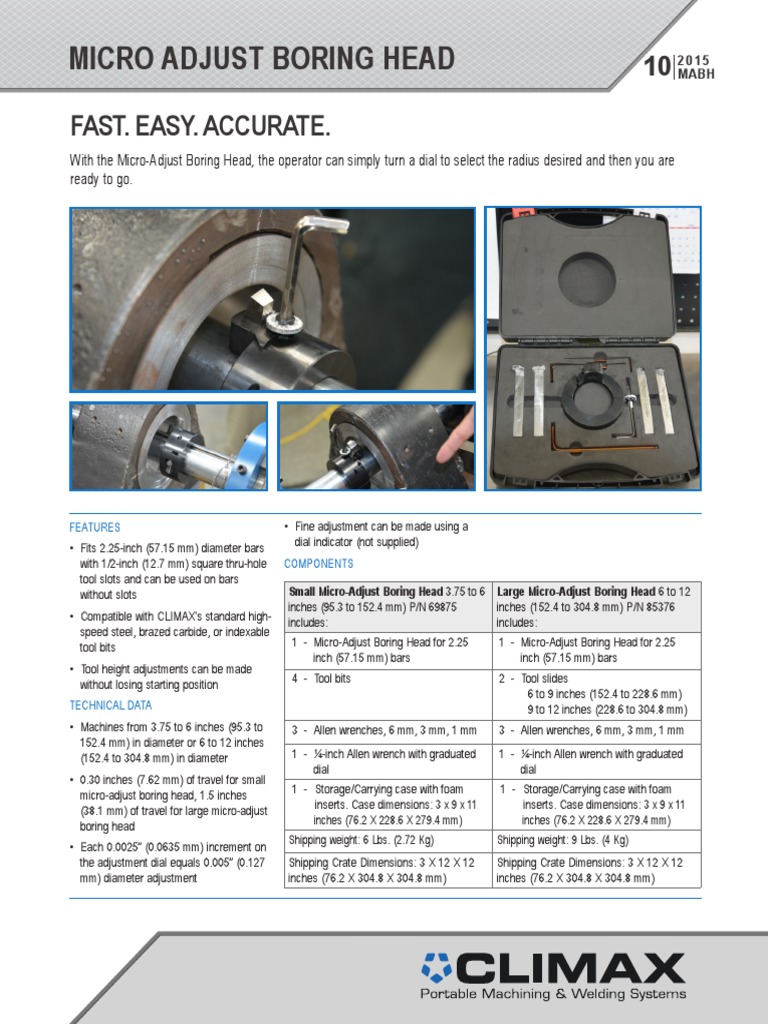 MICRO ADJUST BORING HEAD

10 | 2015 MABH

FAST. EASY. ACCURATE.

With the Micro-Adjust Boring Head, the operator can simply turn a dial to select the radius desired and then you are ready to go.

FEATURES

• Fits 2.25-inch (57.15 mm) diameter bars with 1/2-inch (12.7 mm) square thru-hole tool slots and can be used on bars without slots

• Compatible with CLIMAX's standard high-speed steel, brazed carbide, or indexable tool bits

• Tool height adjustments can be made without losing starting position

TECHNICAL DATA

• Machines from 3.75 to 6 inches (95.3 to 152.4 mm) in diameter or 6 to 12 inches (152.4 to 304.8 mm) in diameter

• 0.30 inches (7.62 mm) of travel for small micro-adjust boring head, 1.5 inches (38.1 mm) of travel for large micro-adjust boring head

• Each 0.0025" (0.0635 mm) increment on the adjustment dial equals 0.005" (0.127 mm) diameter adjustment

• Fine adjustment can be made using a dial indicator (not supplied)

COMPONENTS

| Small Micro-Adjust Boring Head 3.75 to 6 inches (95.3 to 152.4 mm) P/N 69875 includes: | Large Micro-Adjust Boring Head 6 to 12 inches (152.4 to 304.8 mm) P/N 85376 includes: |
|---|---|
| 1 - Micro-Adjust Boring Head for 2.25 inch (57.15 mm) bars | 1 - Micro-Adjust Boring Head for 2.25 inch (57.15 mm) bars |
| 4 - Tool bits | 2 - Tool slides 6 to 9 inches (152.4 to 228.6 mm) 9 to 12 inches (228.6 to 304.8 mm) |
| 3 - Allen wrenches, 6 mm, 3 mm, 1 mm | 3 - Allen wrenches, 6 mm, 3 mm, 1 mm |
| 1 - ¼-inch Allen wrench with graduated dial | 1 - ¼-inch Allen wrench with graduated dial |
| 1 - Storage/Carrying case with foam inserts. Case dimensions: 3 x 9 x 11 inches (76.2 X 228.6 X 279.4 mm) | 1 - Storage/Carrying case with foam inserts. Case dimensions: 3 x 9 x 11 inches (76.2 X 228.6 X 279.4 mm) |
| Shipping weight: 6 Lbs. (2.72 Kg) | Shipping weight: 9 Lbs. (4 Kg) |
| Shipping Crate Dimensions: 3 X 12 X 12 inches (76.2 X 304.8 X 304.8 mm) | Shipping Crate Dimensions: 3 X 12 X 12 inches (76.2 X 304.8 X 304.8 mm) |

CLIMAX
Portable Machining & Welding Systems