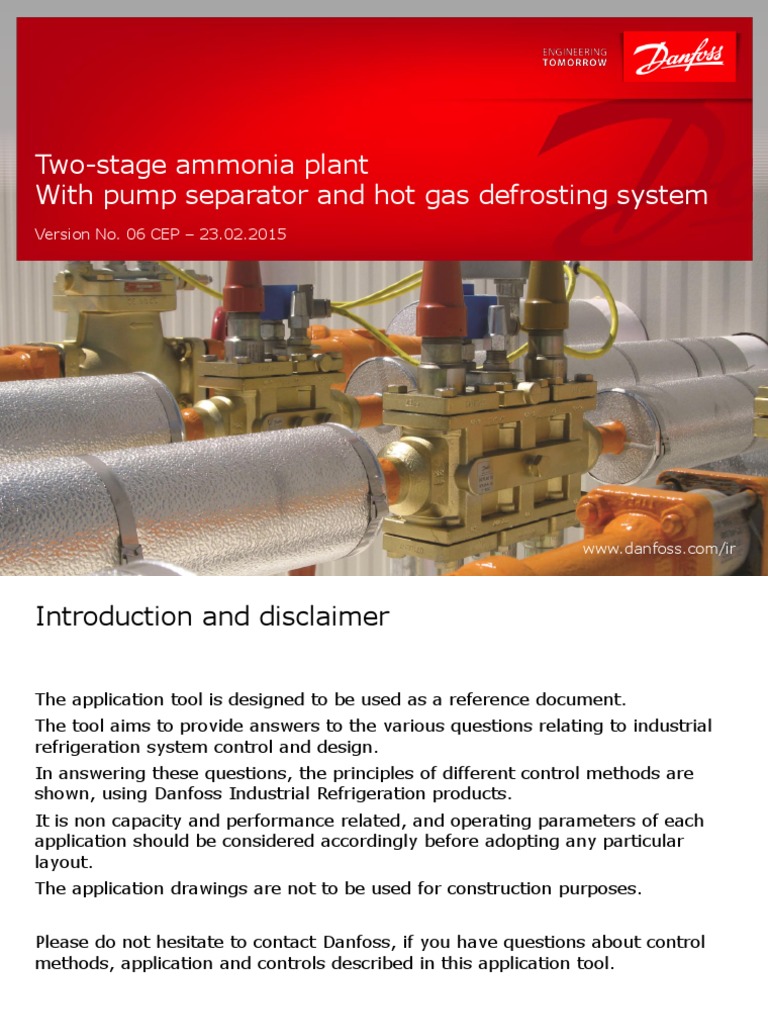 ENGINEERING TOMORROW

Danfoss

Two-stage ammonia plant
With pump separator and hot gas defrosting system

Version No. 06 CEP – 23.02.2015

www.danfoss.com/ir

Introduction and disclaimer

The application tool is designed to be used as a reference document.

The tool aims to provide answers to the various questions relating to industrial refrigeration system control and design.

In answering these questions, the principles of different control methods are shown, using Danfoss Industrial Refrigeration products.

It is non capacity and performance related, and operating parameters of each application should be considered accordingly before adopting any particular layout.

The application drawings are not to be used for construction purposes.

Please do not hesitate to contact Danfoss, if you have questions about control methods, application and controls described in this application tool.