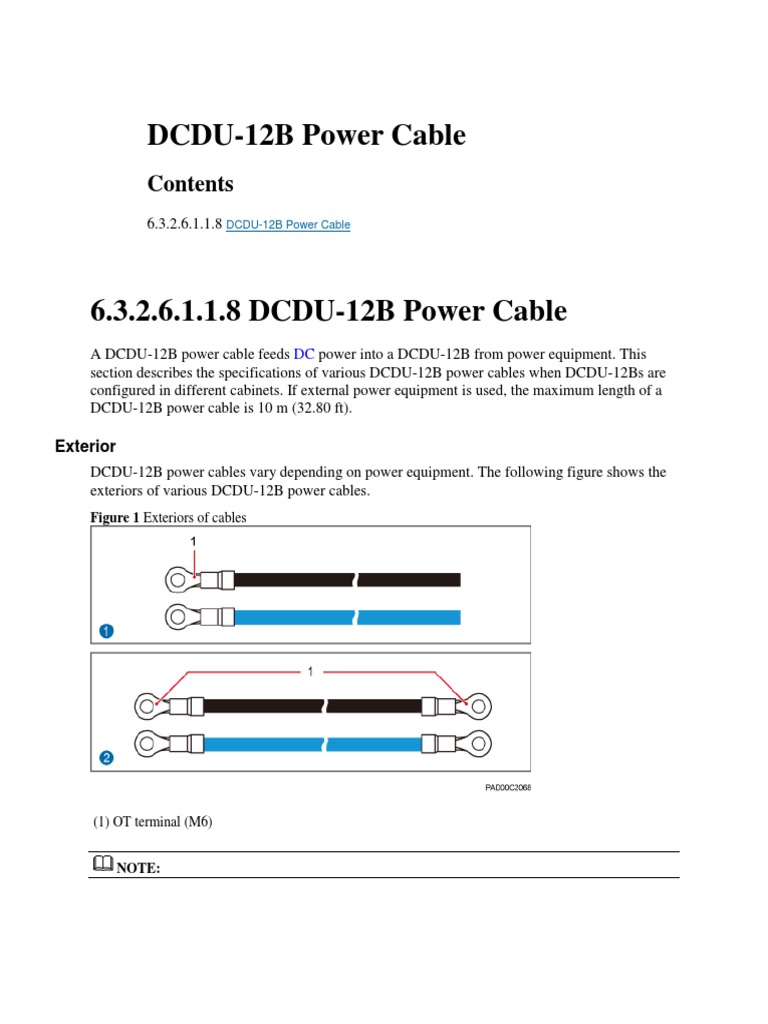 DCDU-12B Power Cable

Contents

6.3.2.6.1.1.8 DCDU-12B Power Cable

6.3.2.6.1.1.8 DCDU-12B Power Cable

A DCDU-12B power cable feeds DC power into a DCDU-12B from power equipment. This section describes the specifications of various DCDU-12B power cables when DCDU-12Bs are configured in different cabinets. If external power equipment is used, the maximum length of a DCDU-12B power cable is 10 m (32.80 ft).

Exterior

DCDU-12B power cables vary depending on power equipment. The following figure shows the exteriors of various DCDU-12B power cables.

Figure 1 Exteriors of cables

1

1

1

2

PAD00C2068

(1) OT terminal (M6)

NOTE: