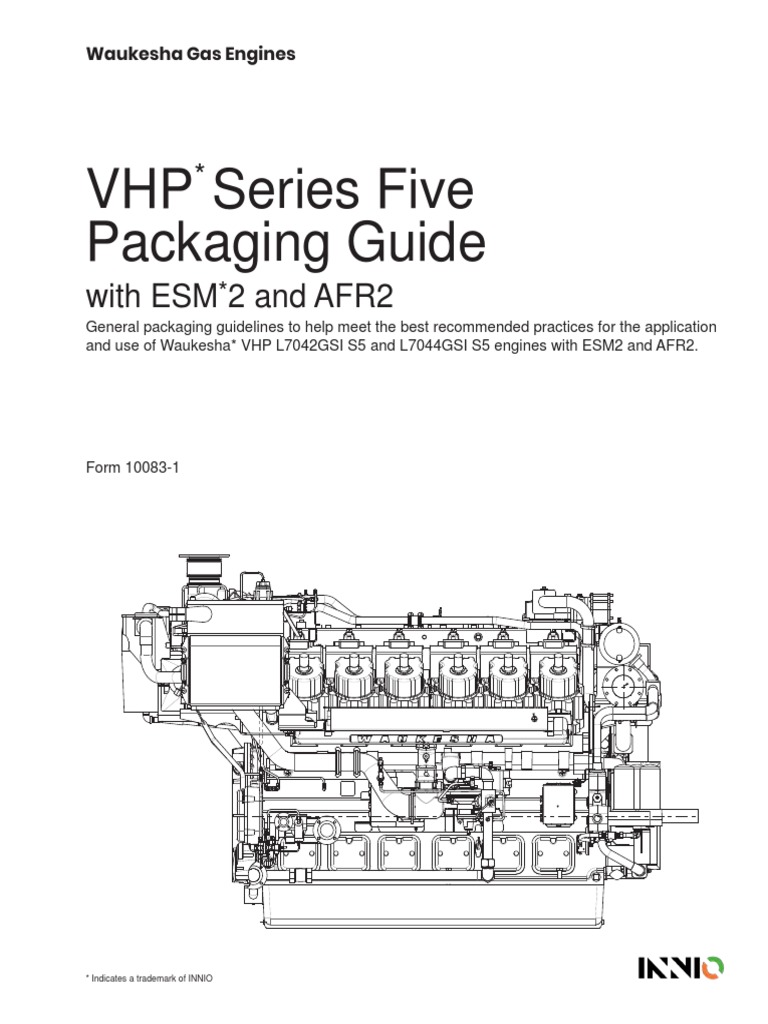 Waukesha Gas Engines

VHP* Series Five Packaging Guide

with ESM*2 and AFR2

General packaging guidelines to help meet the best recommended practices for the application and use of Waukesha* VHP L7042GSI S5 and L7044GSI S5 engines with ESM2 and AFR2.

Form 10083-1

WAUKESHA

* Indicates a trademark of INNIO

INNIO