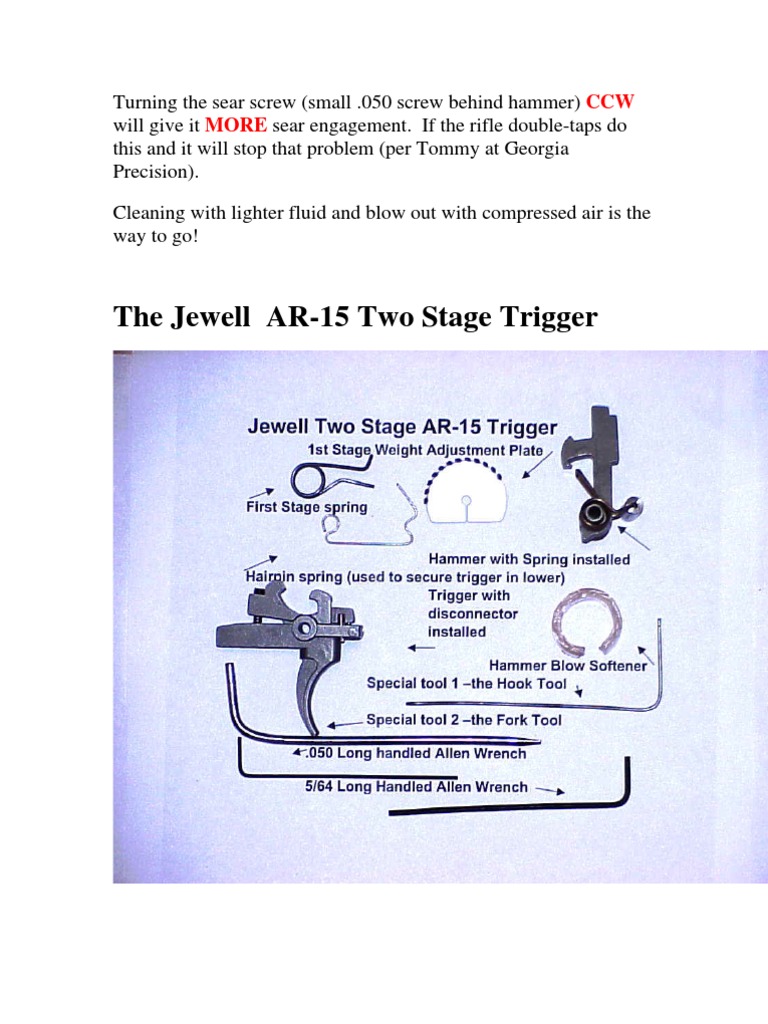 Turning the sear screw (small .050 screw behind hammer) CCW will give it MORE sear engagement. If the rifle double-taps do this and it will stop that problem (per Tommy at Georgia Precision).

Cleaning with lighter fluid and blow out with compressed air is the way to go!

The Jewell AR-15 Two Stage Trigger

Jewell Two Stage AR-15 Trigger

1st Stage Weight Adjustment Plate

First Stage spring

Hammer with Spring installed

Hairpin spring (used to secure trigger in lower)

Trigger with disconnector installed

Hammer Blow Softener

Special tool 1 –the Hook Tool

Special tool 2 –the Fork Tool

.050 Long handled Allen Wrench

5/64 Long Handled Allen Wrench