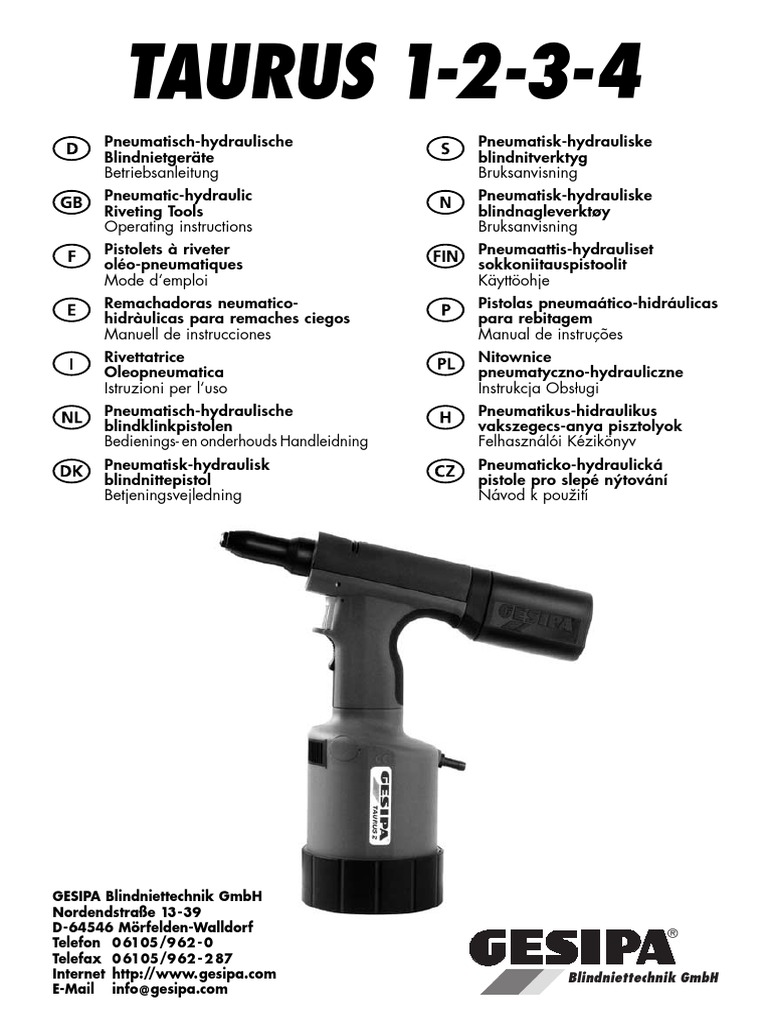 TAURUS 1-2-3-4

D
Pneumatisch-hydraulische Blindnietgeräte
Betriebsanleitung

GB
Pneumatic-hydraulic Riveting Tools
Operating instructions

F
Pistolets à riveter oléo-pneumatiques
Mode d'emploi

E
Remachadoras neumatico-hidràulicas para remaches ciegos
Manuell de instrucciones

I
Rivettatrice Oleopneumatica
Istruzioni per l'uso

NL
Pneumatisch-hydraulische blindklinkpistolen
Bedienings- en onderhouds Handleidning

DK
Pneumatisk-hydraulisk blindnittepistol
Betjeningsvejledning

S
Pneumatisk-hydrauliske blindnitverktyg
Bruksanvisning

N
Pneumatisk-hydrauliske blindnagleverktøy
Bruksanvisning

FIN
Pneumaattis-hydrauliset sokkoniitauspistoolit
Käyttöohje

P
Pistolas pneumaático-hidráulicas para rebitagem
Manual de instruções

PL
Nitownice pneumatyczno-hydrauliczne
Instrukcja Obsługi

H
Pneumatikus-hidraulikus vakszegecs-anya pisztolyok
Felhasználói Kézikönyv

CZ
Pneumaticko-hydraulická pistole pro slepé nýtování
Návod k použití

GESIPA

GESIPA
TAURUS 2

GESIPA Blindniettechnik GmbH
Nordendstraße 13-39
D-64546 Mörfelden-Walldorf
Telefon 06105/962-0
Telefax 06105/962-287
Internet http://www.gesipa.com
E-Mail info@gesipa.com

GESIPA®
Blindniettechnik GmbH