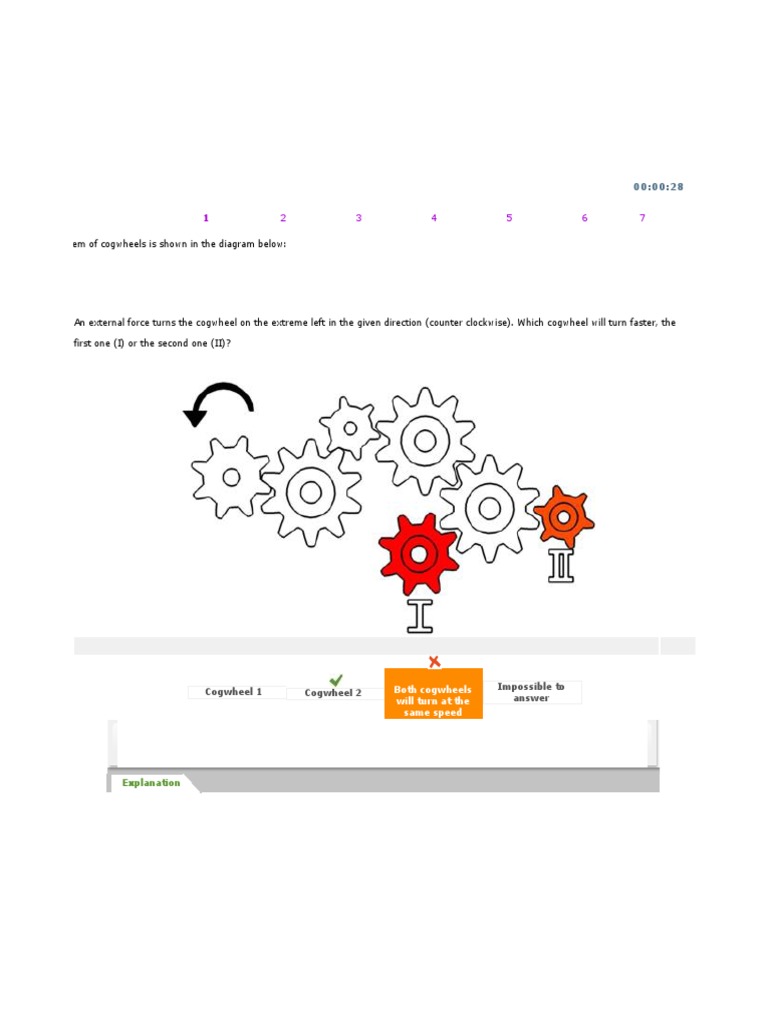 00:00:28

1 2 3 4 5 6 7

em of cogwheels is shown in the diagram below:

An external force turns the cogwheel on the extreme left in the given direction (counter clockwise). Which cogwheel will turn faster, the first one (I) or the second one (II)?

I

II

Cogwheel 1

Cogwheel 2

Both cogwheels will turn at the same speed

Impossible to answer

Explanation