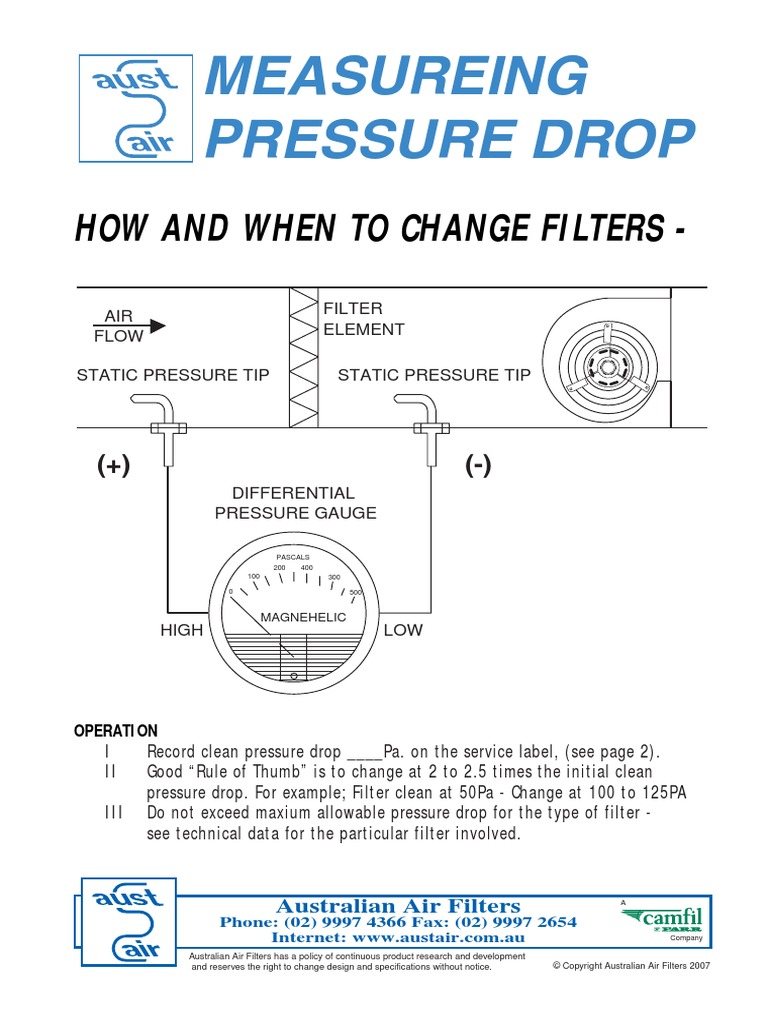 aust air

MEASUREING PRESSURE DROP

HOW AND WHEN TO CHANGE FILTERS -

AIR FLOW

FILTER ELEMENT

STATIC PRESSURE TIP

STATIC PRESSURE TIP

(+)

(-)

DIFFERENTIAL PRESSURE GAUGE

PASCALS

0 100 200 400 300 500

MAGNEHELIC

HIGH

LOW

OPERATION
I Record clean pressure drop ____Pa. on the service label, (see page 2).
II Good “Rule of Thumb” is to change at 2 to 2.5 times the initial clean pressure drop. For example; Filter clean at 50Pa - Change at 100 to 125PA
III Do not exceed maxium allowable pressure drop for the type of filter - see technical data for the particular filter involved.

aust air

Australian Air Filters
Phone: (02) 9997 4366 Fax: (02) 9997 2654
Internet: www.austair.com.au

A camfil FARR Company

Australian Air Filters has a policy of continuous product research and development and reserves the right to change design and specifications without notice.

© Copyright Australian Air Filters 2007