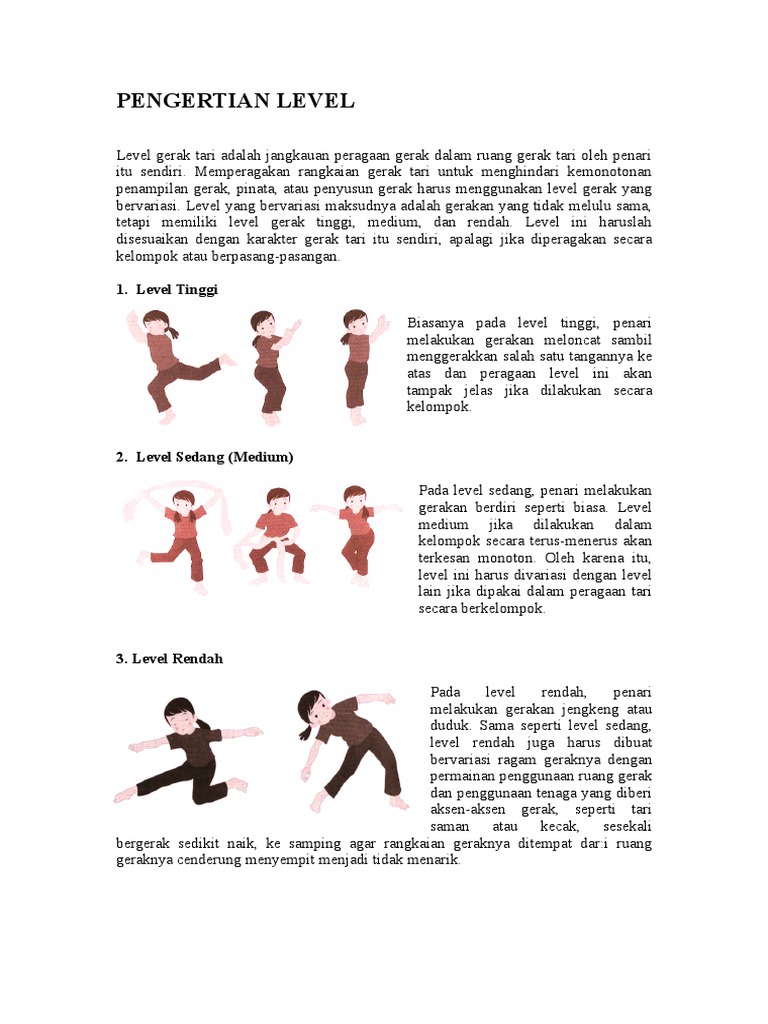 PENGERTIAN LEVEL

Level gerak tari adalah jangkauan peragaan gerak dalam ruang gerak tari oleh penari itu sendiri. Memperagakan rangkaian gerak tari untuk menghindari kemonotonan penampilan gerak, pinata, atau penyusun gerak harus menggunakan level gerak yang bervariasi. Level yang bervariasi maksudnya adalah gerakan yang tidak melulu sama, tetapi memiliki level gerak tinggi, medium, dan rendah. Level ini haruslah disesuaikan dengan karakter gerak tari itu sendiri, apalagi jika diperagakan secara kelompok atau berpasang-pasangan.

1. Level Tinggi

Biasanya pada level tinggi, penari melakukan gerakan meloncat sambil menggerakkan salah satu tangannya ke atas dan peragaan level ini akan tampak jelas jika dilakukan secara kelompok.

2. Level Sedang (Medium)

Pada level sedang, penari melakukan gerakan berdiri seperti biasa. Level medium jika dilakukan dalam kelompok secara terus-menerus akan terkesan monoton. Oleh karena itu, level ini harus divariasi dengan level lain jika dipakai dalam peragaan tari secara berkelompok.

3. Level Rendah

Pada level rendah, penari melakukan gerakan jengkeng atau duduk. Sama seperti level sedang, level rendah juga harus dibuat bervariasi ragam geraknya dengan permainan penggunaan ruang gerak dan penggunaan tenaga yang diberi aksen-aksen gerak, seperti tari saman atau kecak, sesekali bergerak sedikit naik, ke samping agar rangkaian geraknya ditempat dar:i ruang geraknya cenderung menyempit menjadi tidak menarik.