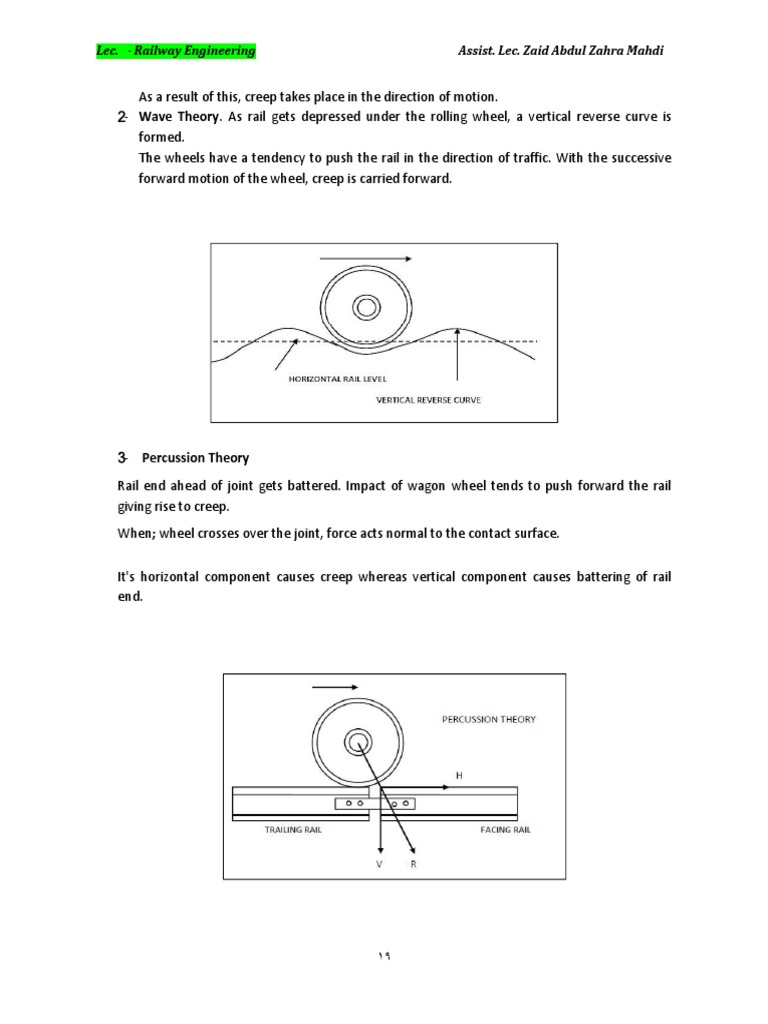 Lec. - Railway Engineering

Assist. Lec. Zaid Abdul Zahra Mahdi

As a result of this, creep takes place in the direction of motion.

2- Wave Theory. As rail gets depressed under the rolling wheel, a vertical reverse curve is formed.
The wheels have a tendency to push the rail in the direction of traffic. With the successive forward motion of the wheel, creep is carried forward.

HORIZONTAL RAIL LEVEL

VERTICAL REVERSE CURVE

3- Percussion Theory

Rail end ahead of joint gets battered. Impact of wagon wheel tends to push forward the rail giving rise to creep.

When; wheel crosses over the joint, force acts normal to the contact surface.

It's horizontal component causes creep whereas vertical component causes battering of rail end.

PERCUSSION THEORY

H

TRAILING RAIL

FACING RAIL

V

R

١٩