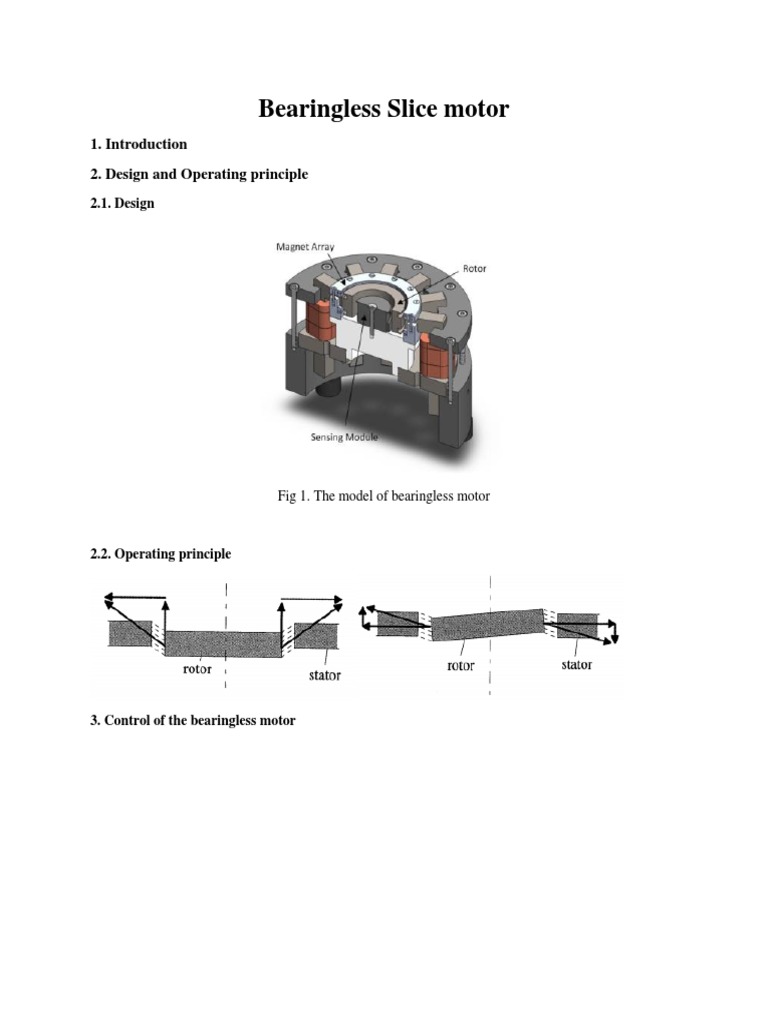 Bearingless Slice motor

1. Introduction

2. Design and Operating principle

2.1. Design

Magnet Array

Rotor

Sensing Module

Fig 1. The model of bearingless motor

2.2. Operating principle

rotor

stator

rotor

stator

3. Control of the bearingless motor