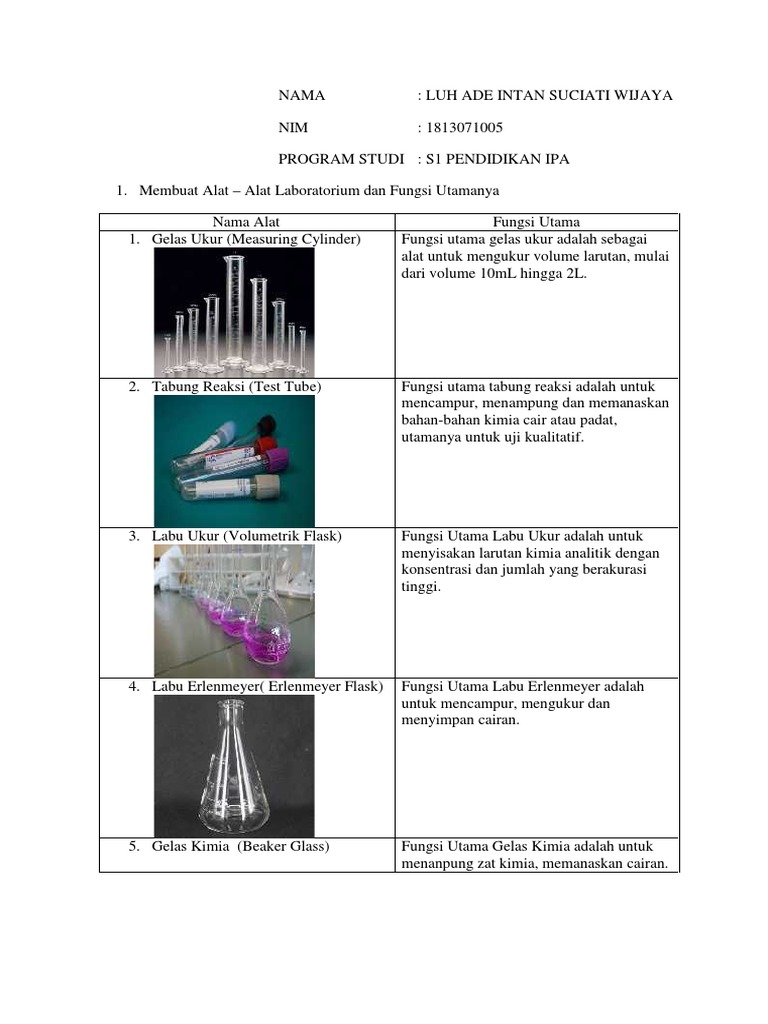 NAMA : LUH ADE INTAN SUCIATI WIJAYA

NIM : 1813071005

PROGRAM STUDI : S1 PENDIDIKAN IPA

1. Membuat Alat – Alat Laboratorium dan Fungsi Utamanya

| Nama Alat | Fungsi Utama |
|---|---|
| 1. Gelas Ukur (Measuring Cylinder) | Fungsi utama gelas ukur adalah sebagai alat untuk mengukur volume larutan, mulai dari volume 10mL hingga 2L. |
| 2. Tabung Reaksi (Test Tube) | Fungsi utama tabung reaksi adalah untuk mencampur, menampung dan memanaskan bahan-bahan kimia cair atau padat, utamanya untuk uji kualitatif. |
| 3. Labu Ukur (Volumetrik Flask) | Fungsi Utama Labu Ukur adalah untuk menyisakan larutan kimia analitik dengan konsentrasi dan jumlah yang berakurasi tinggi. |
| 4. Labu Erlenmeyer( Erlenmeyer Flask) | Fungsi Utama Labu Erlenmeyer adalah untuk mencampur, mengukur dan menyimpan cairan. |
| 5. Gelas Kimia (Beaker Glass) | Fungsi Utama Gelas Kimia adalah untuk menanpung zat kimia, memanaskan cairan. |