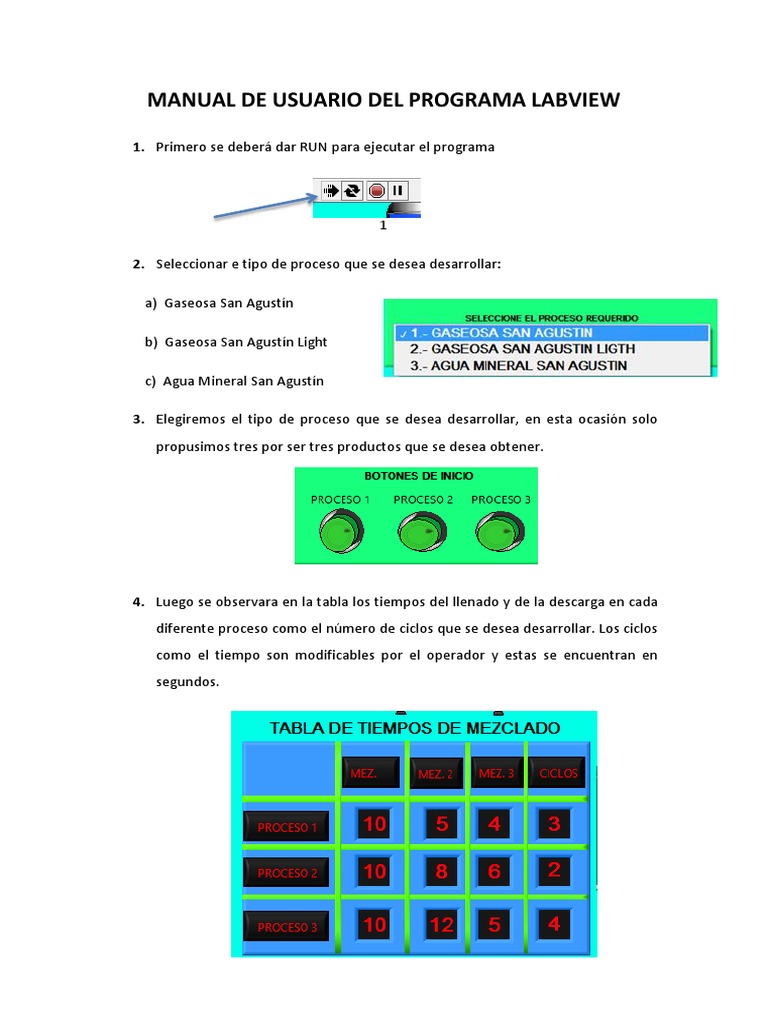 MANUAL DE USUARIO DEL PROGRAMA LABVIEW

1. Primero se deberá dar RUN para ejecutar el programa

1

2. Seleccionar e tipo de proceso que se desea desarrollar:

a) Gaseosa San Agustín

b) Gaseosa San Agustín Light

c) Agua Mineral San Agustín

SELECCIONE EL PROCESO REQUERIDO
✓ 1.- GASEOSA SAN AGUSTIN
2.- GASEOSA SAN AGUSTIN LIGTH
3.- AGUA MINERAL SAN AGUSTIN

3. Elegiremos el tipo de proceso que se desea desarrollar, en esta ocasión solo propusimos tres por ser tres productos que se desea obtener.

BOTONES DE INICIO
PROCESO 1 PROCESO 2 PROCESO 3

4. Luego se observara en la tabla los tiempos del llenado y de la descarga en cada diferente proceso como el número de ciclos que se desea desarrollar. Los ciclos como el tiempo son modificables por el operador y estas se encuentran en segundos.

TABLA DE TIEMPOS DE MEZCLADO

| | MEZ. | MEZ. 2 | MEZ. 3 | CICLOS |
|---|---|---|---|---|
| PROCESO 1 | 10 | 5 | 4 | 3 |
| PROCESO 2 | 10 | 8 | 6 | 2 |
| PROCESO 3 | 10 | 12 | 5 | 4 |