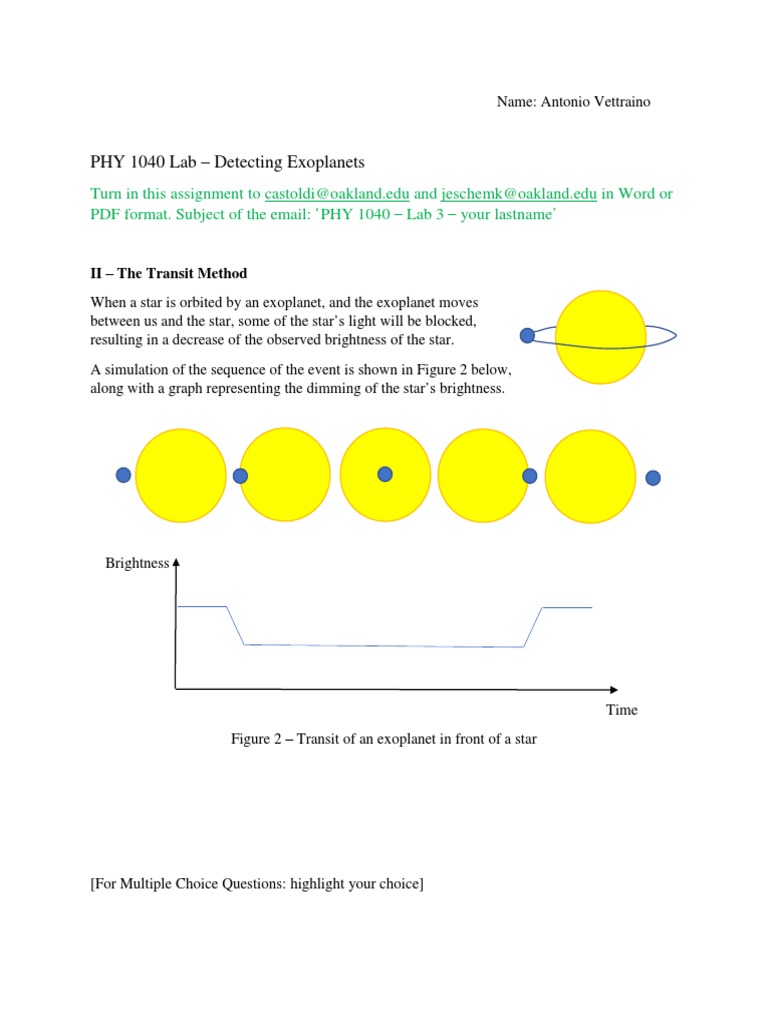 Name: Antonio Vettraino

PHY 1040 Lab – Detecting Exoplanets

Turn in this assignment to castoldi@oakland.edu and jeschemk@oakland.edu in Word or PDF format. Subject of the email: 'PHY 1040 – Lab 3 – your lastname'

II – The Transit Method

When a star is orbited by an exoplanet, and the exoplanet moves between us and the star, some of the star's light will be blocked, resulting in a decrease of the observed brightness of the star.

A simulation of the sequence of the event is shown in Figure 2 below, along with a graph representing the dimming of the star's brightness.

Brightness

Time

Figure 2 – Transit of an exoplanet in front of a star

[For Multiple Choice Questions: highlight your choice]