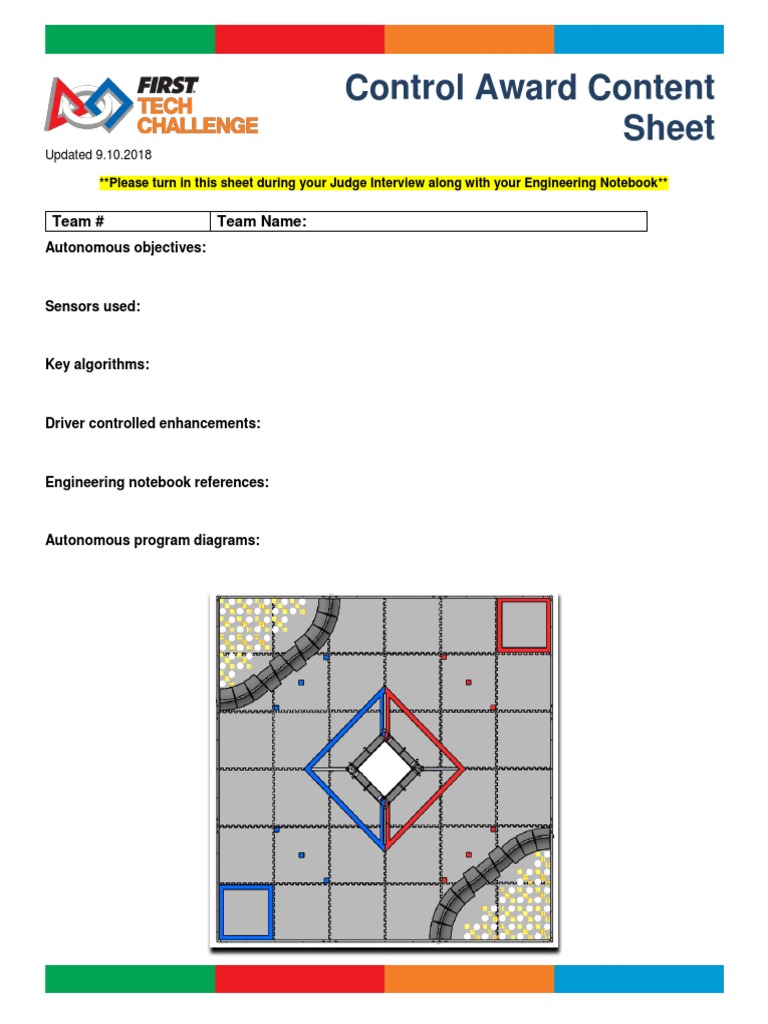 FIRST TECH CHALLENGE

Control Award Content Sheet

Updated 9.10.2018

**Please turn in this sheet during your Judge Interview along with your Engineering Notebook**

| Team # | Team Name: |
|---|---|

Autonomous objectives:

Sensors used:

Key algorithms:

Driver controlled enhancements:

Engineering notebook references:

Autonomous program diagrams: