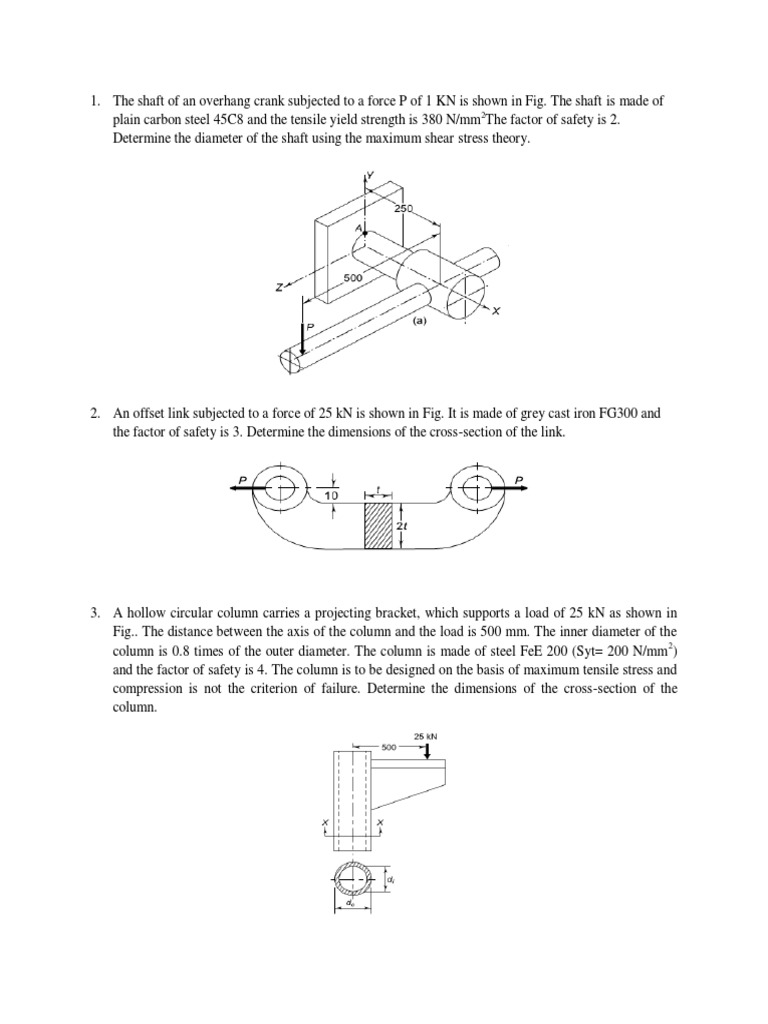 1. The shaft of an overhang crank subjected to a force P of 1 KN is shown in Fig. The shaft is made of plain carbon steel 45C8 and the tensile yield strength is 380 N/mm$^2$The factor of safety is 2. Determine the diameter of the shaft using the maximum shear stress theory.

Y
250
A
500
Z
X
P
(a)

2. An offset link subjected to a force of 25 kN is shown in Fig. It is made of grey cast iron FG300 and the factor of safety is 3. Determine the dimensions of the cross-section of the link.

P
10
t
2t
P

3. A hollow circular column carries a projecting bracket, which supports a load of 25 kN as shown in Fig.. The distance between the axis of the column and the load is 500 mm. The inner diameter of the column is 0.8 times of the outer diameter. The column is made of steel FeE 200 (Syt= 200 N/mm$^2$) and the factor of safety is 4. The column is to be designed on the basis of maximum tensile stress and compression is not the criterion of failure. Determine the dimensions of the cross-section of the column.

25 kN
500
X
X
$d_i$
$d_o$