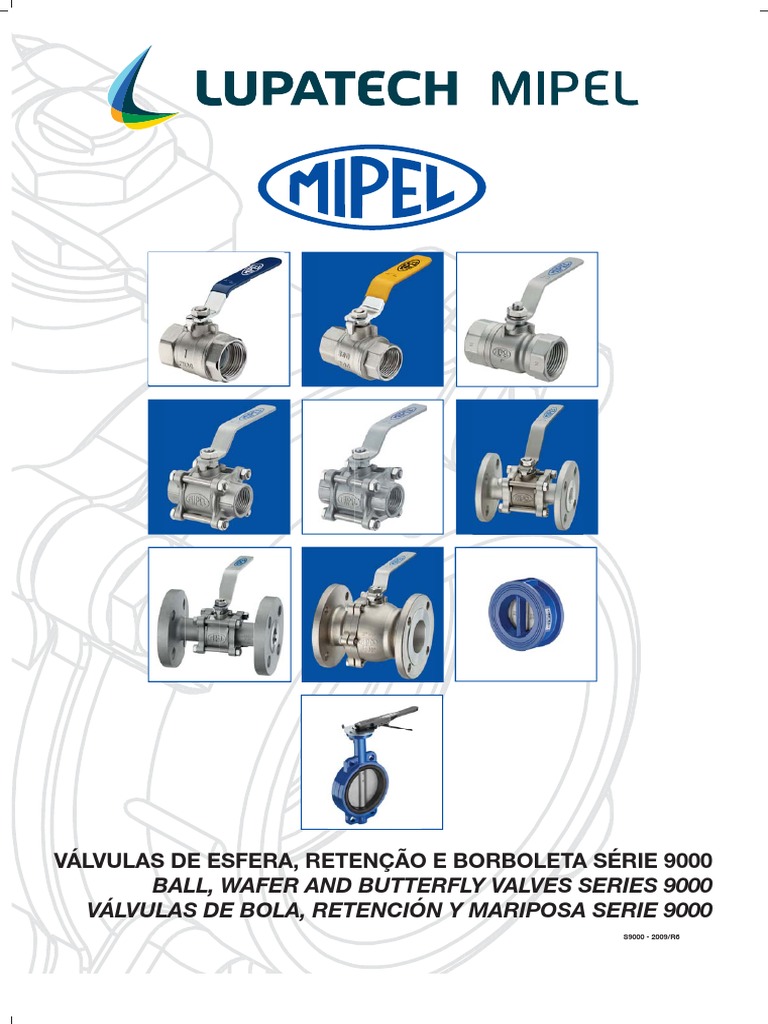 LUPATECH MIPEL

MIPEL

VÁLVULAS DE ESFERA, RETENÇÃO E BORBOLETA SÉRIE 9000
BALL, WAFER AND BUTTERFLY VALVES SERIES 9000
VÁLVULAS DE BOLA, RETENCIÓN Y MARIPOSA SERIE 9000

S9000 - 2009/R6