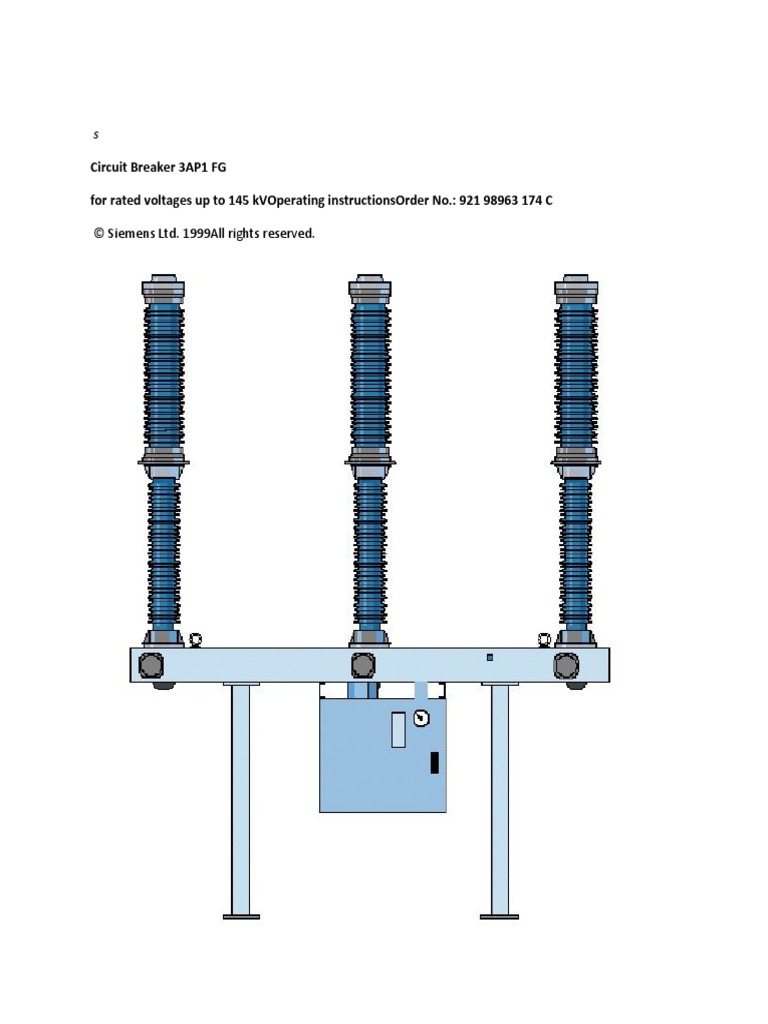 s

Circuit Breaker 3AP1 FG

for rated voltages up to 145 kVOperating instructionsOrder No.: 921 98963 174 C

© Siemens Ltd. 1999All rights reserved.