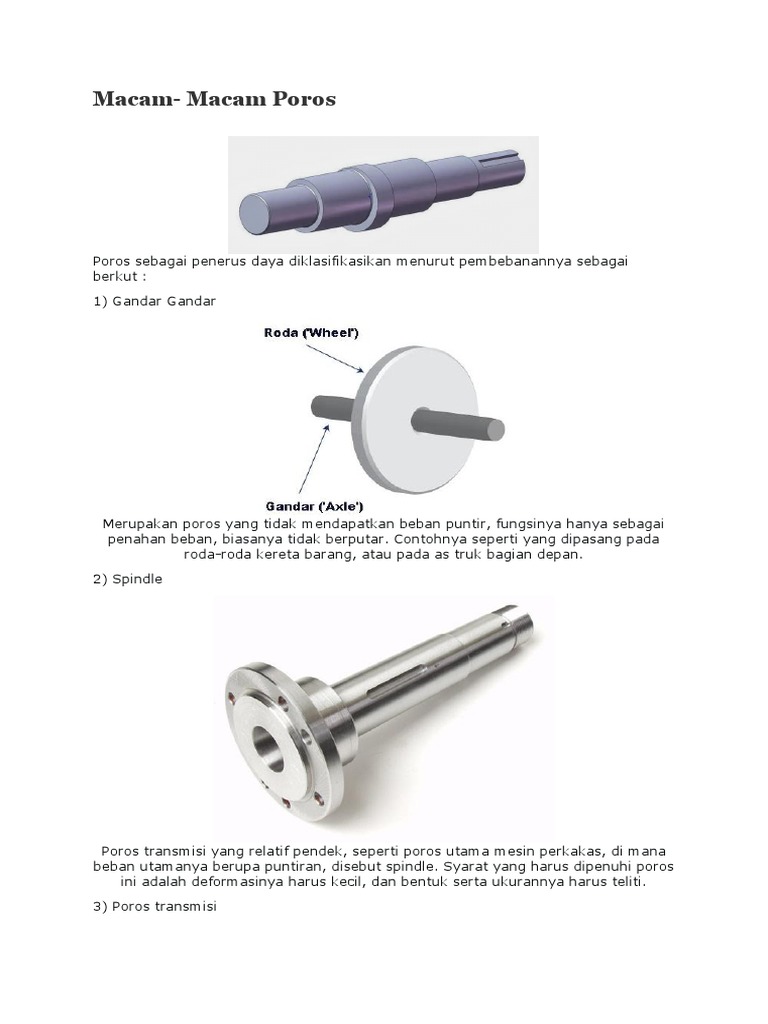 Macam- Macam Poros

Poros sebagai penerus daya diklasifikasikan menurut pembebanannya sebagai berkut :

1) Gandar Gandar

Roda ('Wheel')

Gandar ('Axle')

Merupakan poros yang tidak mendapatkan beban puntir, fungsinya hanya sebagai penahan beban, biasanya tidak berputar. Contohnya seperti yang dipasang pada roda-roda kereta barang, atau pada as truk bagian depan.

2) Spindle

Poros transmisi yang relatif pendek, seperti poros utama mesin perkakas, di mana beban utamanya berupa puntiran, disebut spindle. Syarat yang harus dipenuhi poros ini adalah deformasinya harus kecil, dan bentuk serta ukurannya harus teliti.

3) Poros transmisi