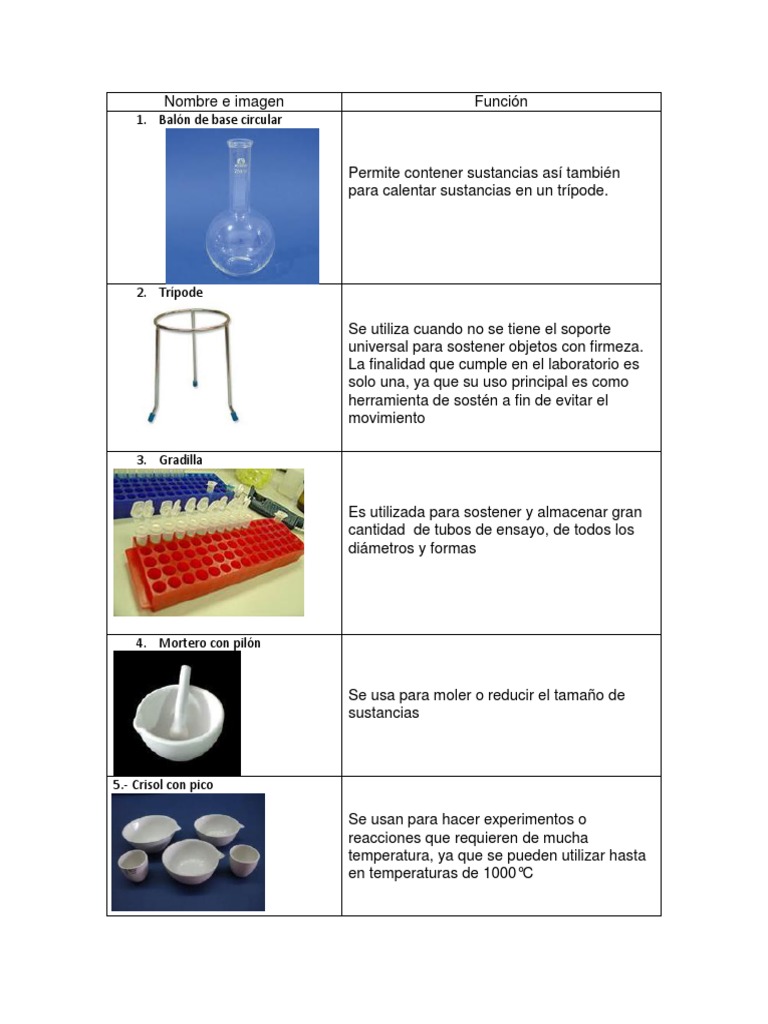 | Nombre e imagen | Función |
|---|---|
| 1. Balón de base circular | Permite contener sustancias así también para calentar sustancias en un trípode. |
| 2. Trípode | Se utiliza cuando no se tiene el soporte universal para sostener objetos con firmeza. La finalidad que cumple en el laboratorio es solo una, ya que su uso principal es como herramienta de sostén a fin de evitar el movimiento |
| 3. Gradilla | Es utilizada para sostener y almacenar gran cantidad de tubos de ensayo, de todos los diámetros y formas |
| 4. Mortero con pilón | Se usa para moler o reducir el tamaño de sustancias |
| 5.- Crisol con pico | Se usan para hacer experimentos o reacciones que requieren de mucha temperatura, ya que se pueden utilizar hasta en temperaturas de 1000℃ |