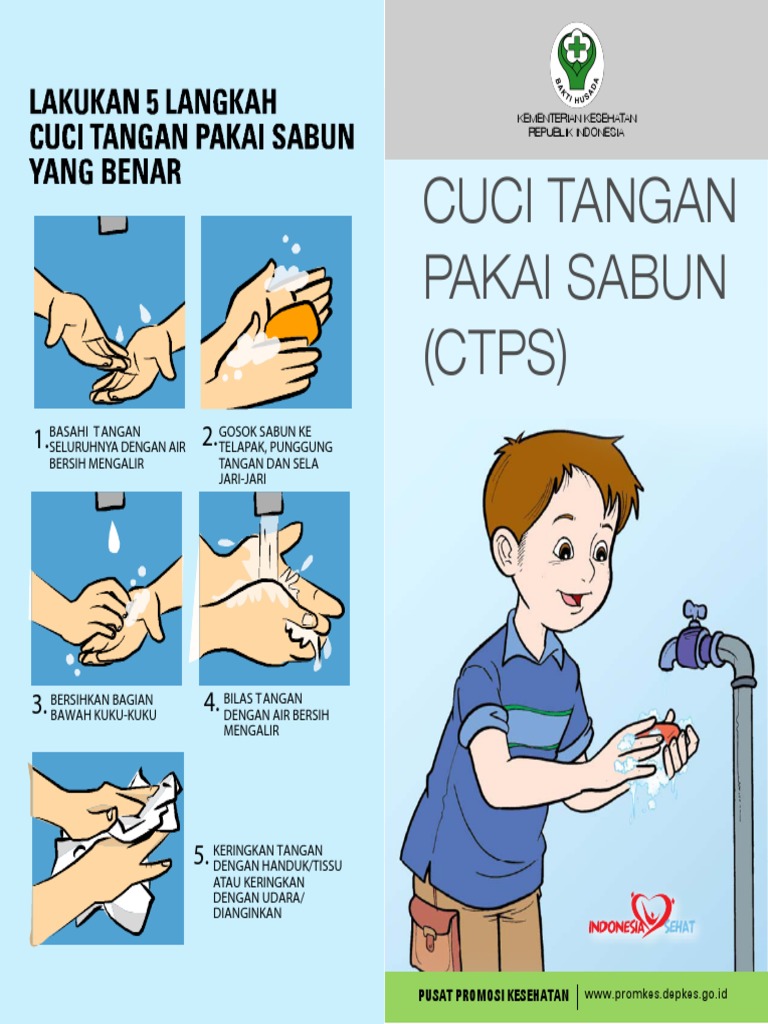 LAKUKAN 5 LANGKAH CUCI TANGAN PAKAI SABUN YANG BENAR

1. BASAHI TANGAN SELURUHNYA DENGAN AIR BERSIH MENGALIR

2. GOSOK SABUN KE TELAPAK, PUNGGUNG TANGAN DAN SELA JARI-JARI

3. BERSIHKAN BAGIAN BAWAH KUKU-KUKU

4. BILAS TANGAN DENGAN AIR BERSIH MENGALIR

5. KERINGKAN TANGAN DENGAN HANDUK/TISSU ATAU KERINGKAN DENGAN UDARA/ DIANGINKAN

BAKTI HUSADA

KEMENTERIAN KESEHATAN REPUBLIK INDONESIA

CUCI TANGAN PAKAI SABUN (CTPS)

INDONESIA SEHAT

PUSAT PROMOSI KESEHATAN | www.promkes.depkes.go.id