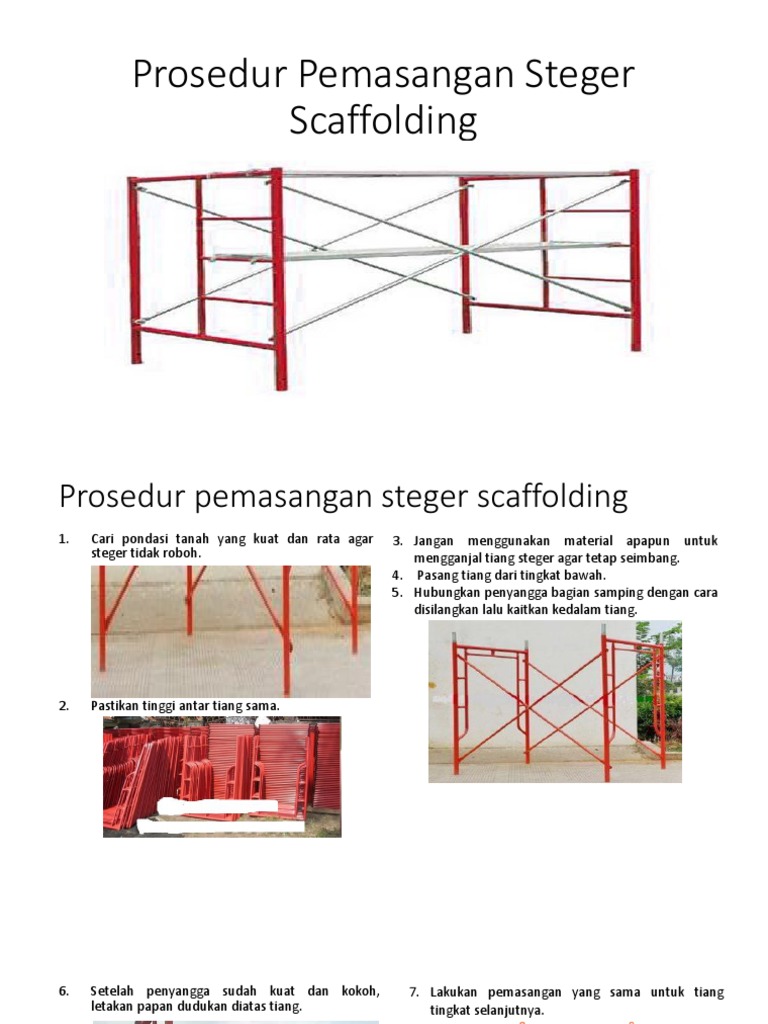 Prosedur Pemasangan Steger Scaffolding

Prosedur pemasangan steger scaffolding

1. Cari pondasi tanah yang kuat dan rata agar steger tidak roboh.

2. Pastikan tinggi antar tiang sama.

3. Jangan menggunakan material apapun untuk mengganjal tiang steger agar tetap seimbang.
4. Pasang tiang dari tingkat bawah.
5. Hubungkan penyangga bagian samping dengan cara disilangkan lalu kaitkan kedalam tiang.

6. Setelah penyangga sudah kuat dan kokoh, letakan papan dudukan diatas tiang.

7. Lakukan pemasangan yang sama untuk tiang tingkat selanjutnya.