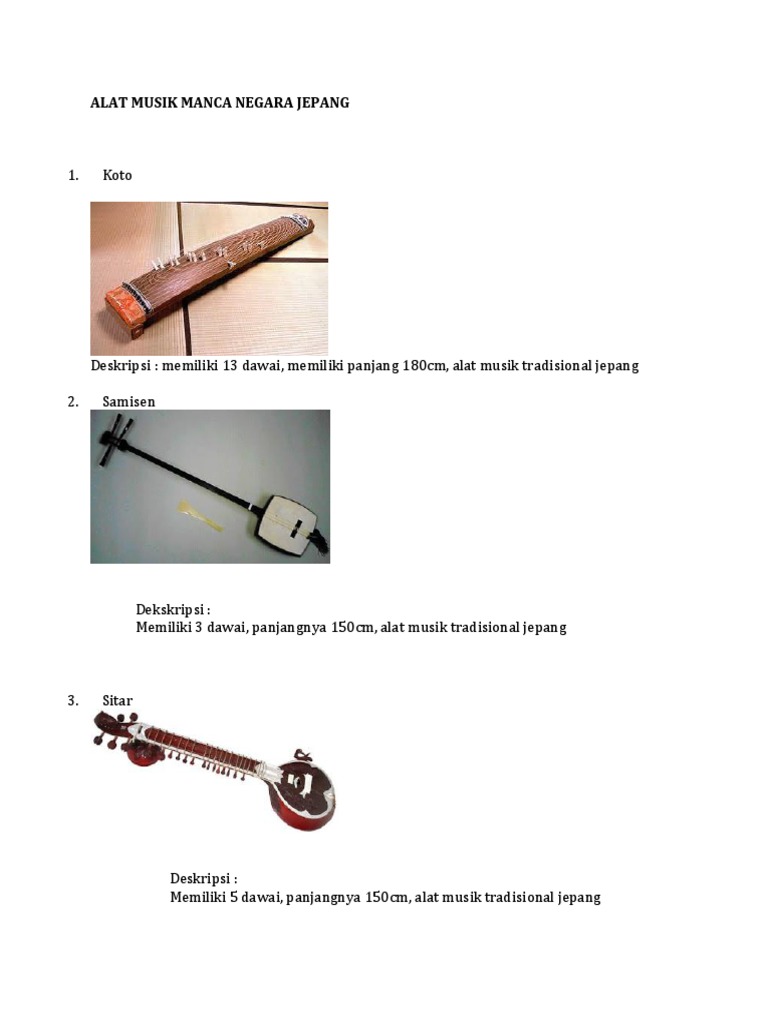 ALAT MUSIK MANCA NEGARA JEPANG

1. Koto

Deskripsi : memiliki 13 dawai, memiliki panjang 180cm, alat musik tradisional jepang

2. Samisen

Dekskripsi :
Memiliki 3 dawai, panjangnya 150cm, alat musik tradisional jepang

3. Sitar

Deskripsi :
Memiliki 5 dawai, panjangnya 150cm, alat musik tradisional jepang