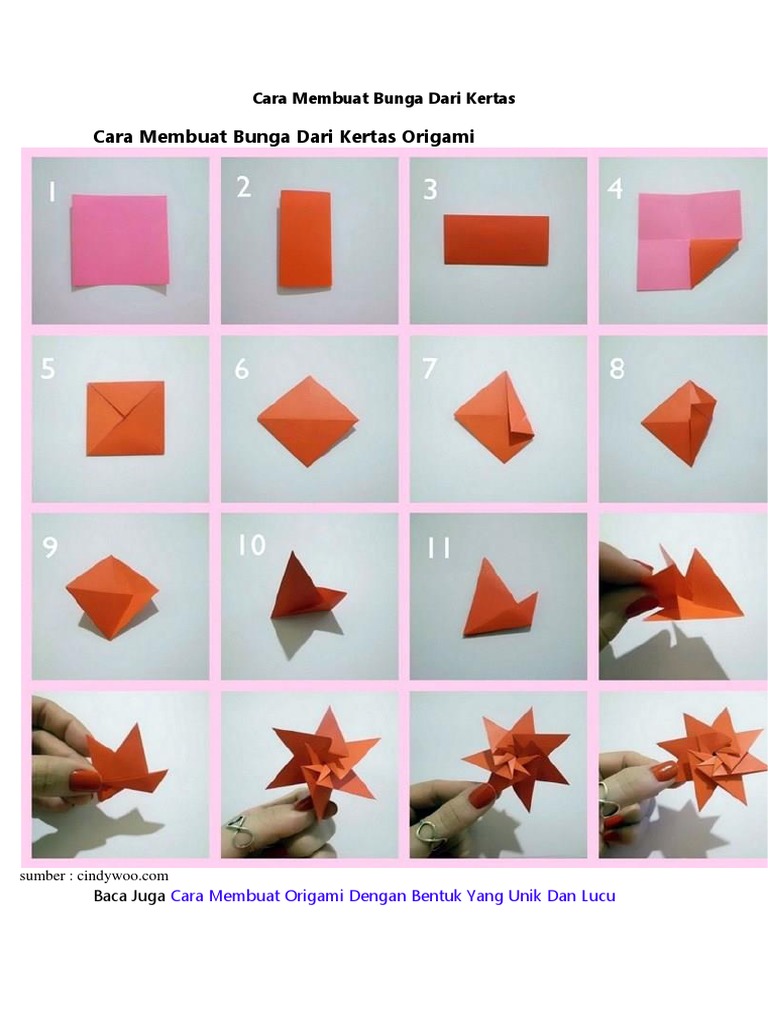 Cara Membuat Bunga Dari Kertas

Cara Membuat Bunga Dari Kertas Origami

1

2

3

4

5

6

7

8

9

10

11

sumber : cindywoo.com

Baca Juga Cara Membuat Origami Dengan Bentuk Yang Unik Dan Lucu