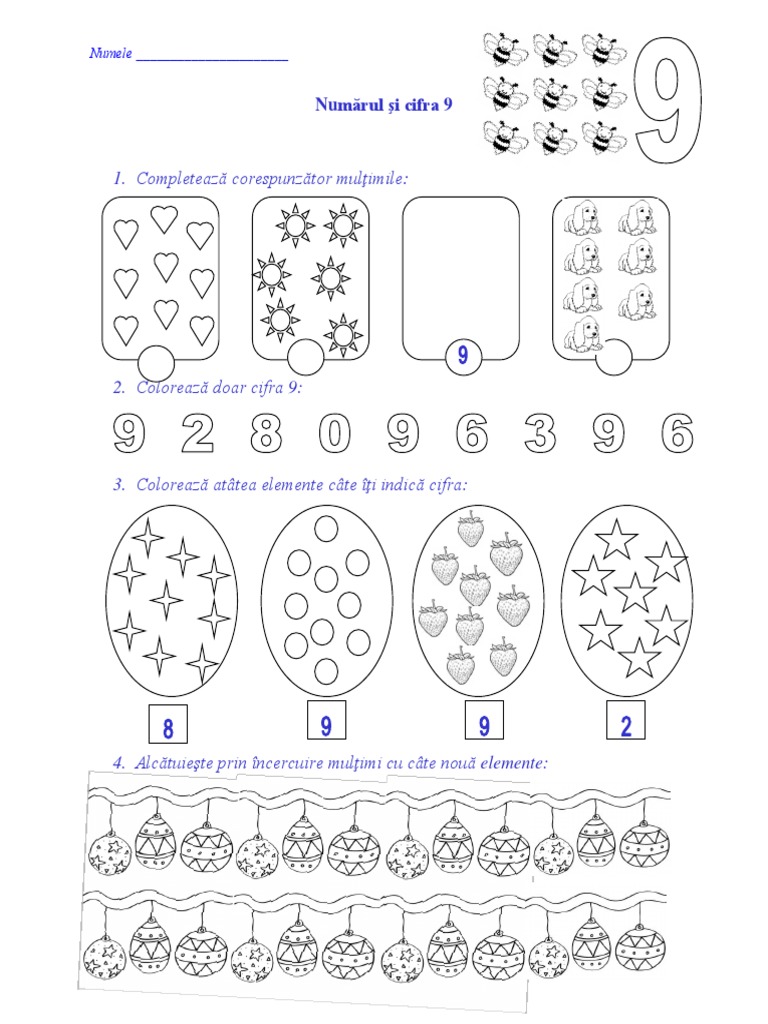 Numele ____________________

Numărul şi cifra 9

9

1. Completează corespunzător mulţimile:

9

2. Colorează doar cifra 9:

9 2 8 0 9 6 3 9 6

3. Colorează atâtea elemente câte îţi indică cifra:

8 9 9 2

4. Alcătuieşte prin încercuire mulţimi cu câte nouă elemente: