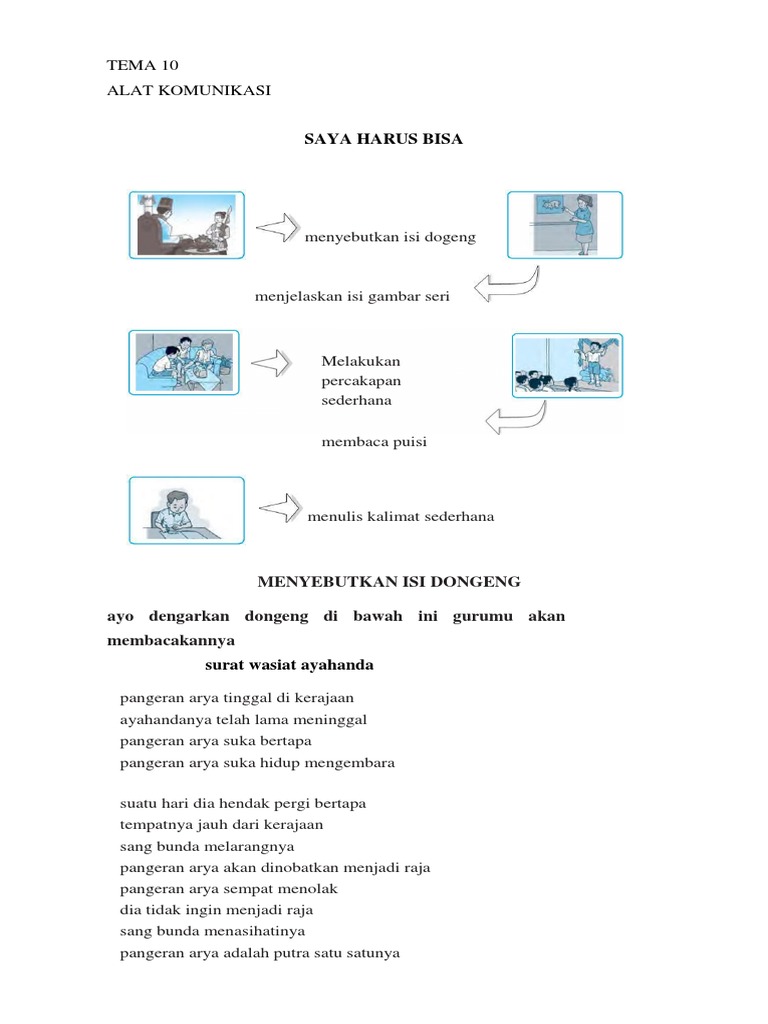 TEMA 10
ALAT KOMUNIKASI

SAYA HARUS BISA

menyebutkan isi dogeng

menjelaskan isi gambar seri

Melakukan percakapan sederhana

membaca puisi

menulis kalimat sederhana

MENYEBUTKAN ISI DONGENG

ayo dengarkan dongeng di bawah ini gurumu akan membacakannya

surat wasiat ayahanda

pangeran arya tinggal di kerajaan
ayahandanya telah lama meninggal
pangeran arya suka bertapa
pangeran arya suka hidup mengembara

suatu hari dia hendak pergi bertapa
tempatnya jauh dari kerajaan
sang bunda melarangnya
pangeran arya akan dinobatkan menjadi raja
pangeran arya sempat menolak
dia tidak ingin menjadi raja
sang bunda menasihatinya
pangeran arya adalah putra satu satunya