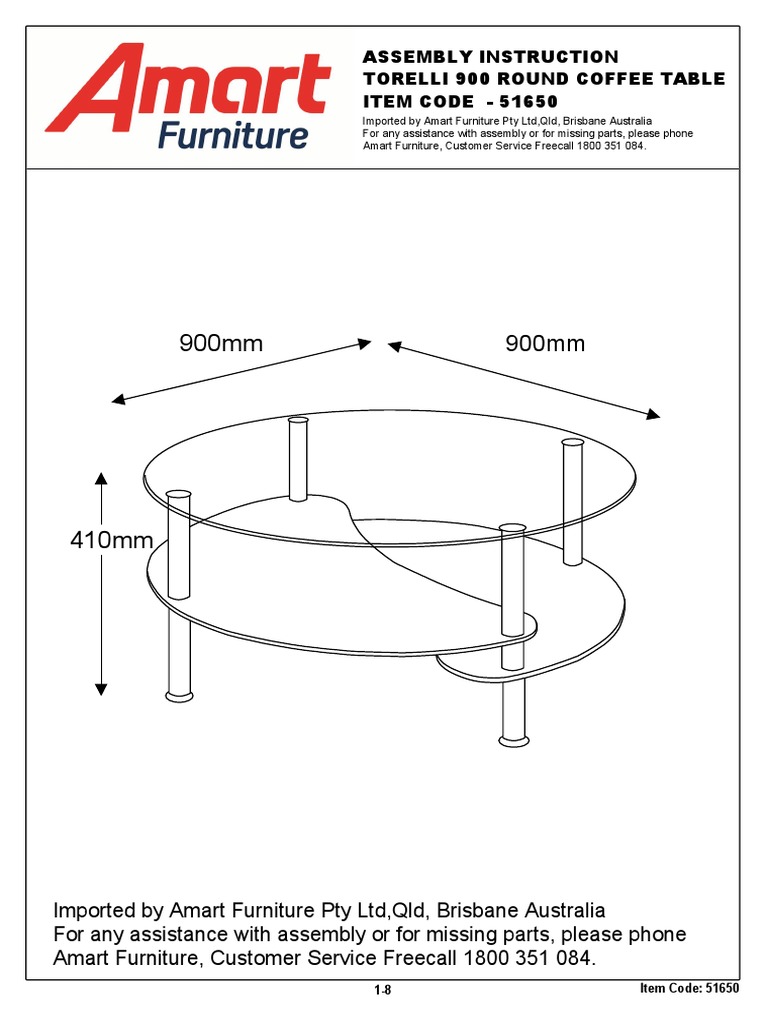 Amart Furniture

ASSEMBLY INSTRUCTION
TORELLI 900 ROUND COFFEE TABLE
ITEM CODE - 51650
Imported by Amart Furniture Pty Ltd,Qld, Brisbane Australia
For any assistance with assembly or for missing parts, please phone Amart Furniture, Customer Service Freecall 1800 351 084.

900mm
900mm
410mm

Imported by Amart Furniture Pty Ltd,Qld, Brisbane Australia
For any assistance with assembly or for missing parts, please phone Amart Furniture, Customer Service Freecall 1800 351 084.

1-8
Item Code: 51650