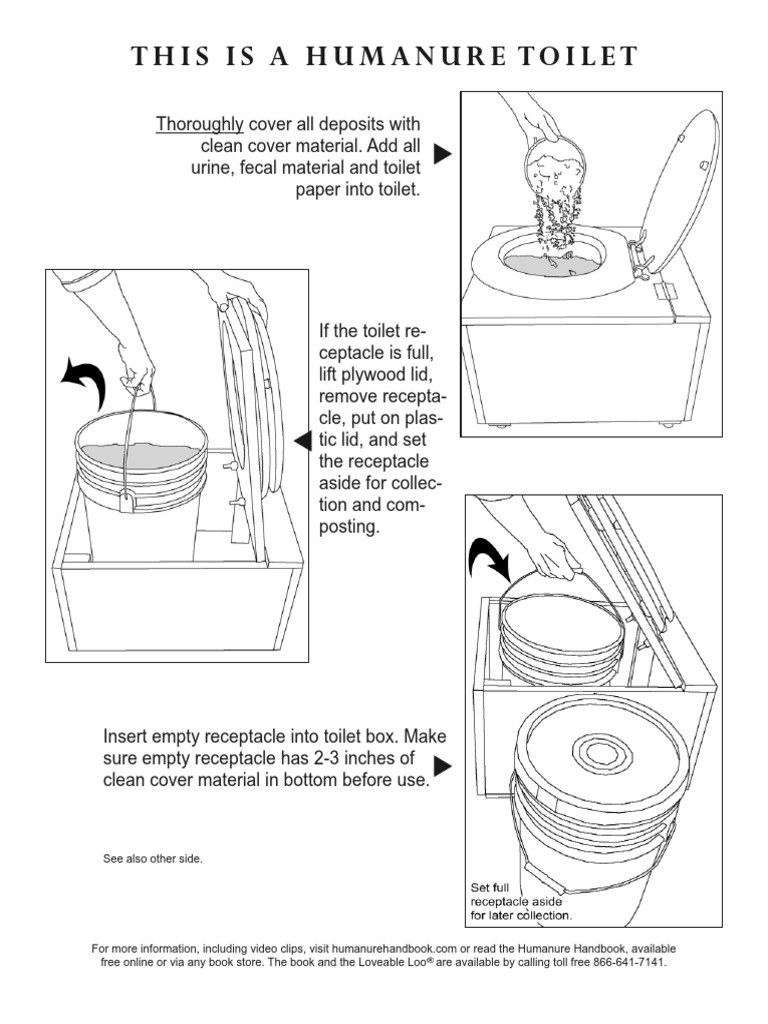 THIS IS A HUMANURE TOILET

Thoroughly cover all deposits with clean cover material. Add all urine, fecal material and toilet paper into toilet.

If the toilet receptacle is full, lift plywood lid, remove receptacle, put on plastic lid, and set the receptacle aside for collection and composting.

Insert empty receptacle into toilet box. Make sure empty receptacle has 2-3 inches of clean cover material in bottom before use.

See also other side.

Set full receptacle aside for later collection.

For more information, including video clips, visit humanurehandbook.com or read the Humanure Handbook, available free online or via any book store. The book and the Loveable Loo® are available by calling toll free 866-641-7141.