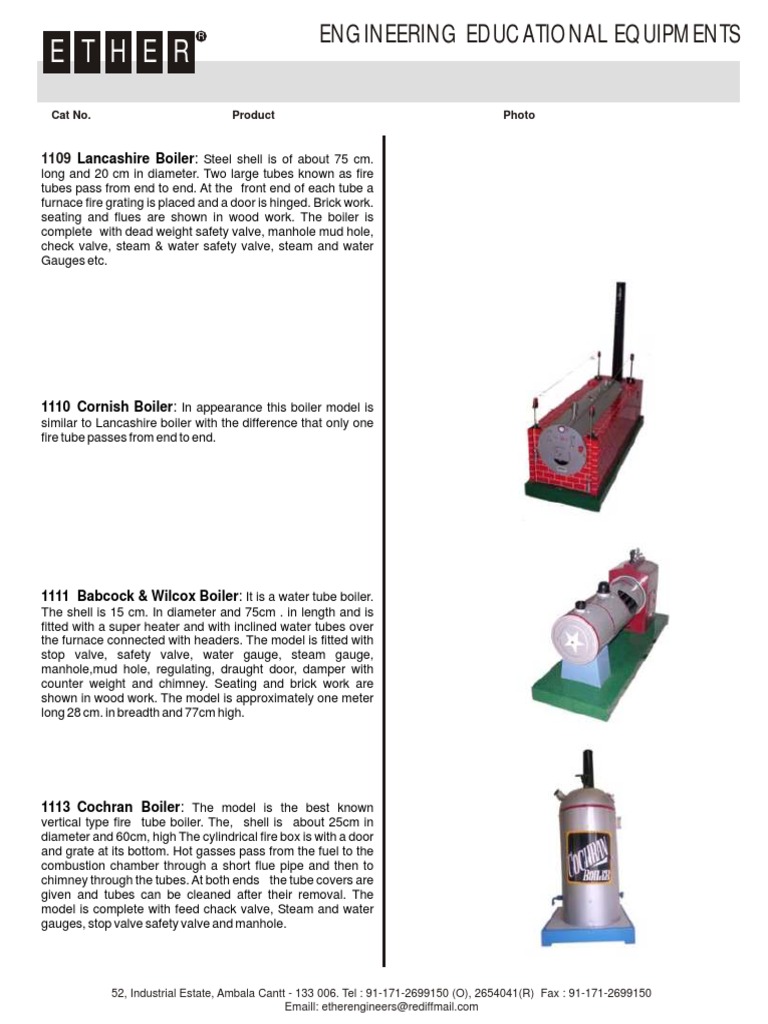 ETHER®

ENGINEERING EDUCATIONAL EQUIPMENTS

Cat No. Product Photo

1109 Lancashire Boiler: Steel shell is of about 75 cm. long and 20 cm in diameter. Two large tubes known as fire tubes pass from end to end. At the front end of each tube a furnace fire grating is placed and a door is hinged. Brick work. seating and flues are shown in wood work. The boiler is complete with dead weight safety valve, manhole mud hole, check valve, steam & water safety valve, steam and water Gauges etc.

1110 Cornish Boiler: In appearance this boiler model is similar to Lancashire boiler with the difference that only one fire tube passes from end to end.

1111 Babcock & Wilcox Boiler: It is a water tube boiler. The shell is 15 cm. In diameter and 75cm . in length and is fitted with a super heater and with inclined water tubes over the furnace connected with headers. The model is fitted with stop valve, safety valve, water gauge, steam gauge, manhole,mud hole, regulating, draught door, damper with counter weight and chimney. Seating and brick work are shown in wood work. The model is approximately one meter long 28 cm. in breadth and 77cm high.

1113 Cochran Boiler: The model is the best known vertical type fire tube boiler. The, shell is about 25cm in diameter and 60cm, high The cylindrical fire box is with a door and grate at its bottom. Hot gasses pass from the fuel to the combustion chamber through a short flue pipe and then to chimney through the tubes. At both ends the tube covers are given and tubes can be cleaned after their removal. The model is complete with feed chack valve, Steam and water gauges, stop valve safety valve and manhole.

COCHRAN BOILER

52, Industrial Estate, Ambala Cantt - 133 006. Tel : 91-171-2699150 (O), 2654041(R) Fax : 91-171-2699150
Emaill: etherengineers@rediffmail.com