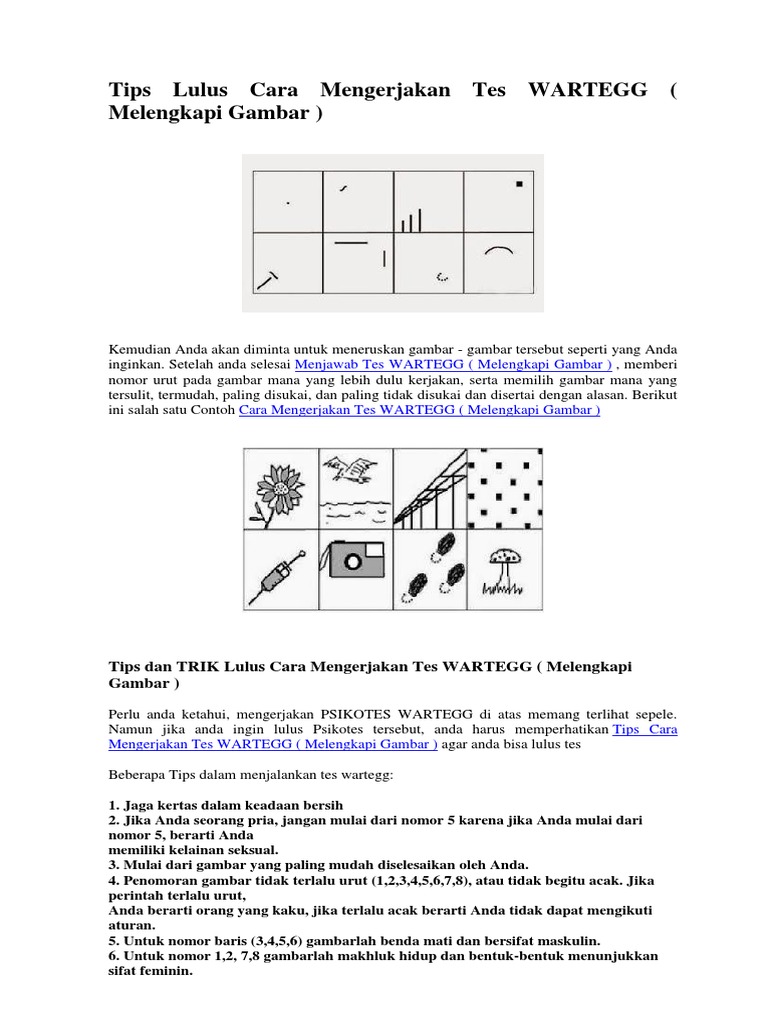 Tips Lulus Cara Mengerjakan Tes WARTEGG ( Melengkapi Gambar )

Kemudian Anda akan diminta untuk meneruskan gambar - gambar tersebut seperti yang Anda inginkan. Setelah anda selesai Menjawab Tes WARTEGG ( Melengkapi Gambar ) , memberi nomor urut pada gambar mana yang lebih dulu kerjakan, serta memilih gambar mana yang tersulit, termudah, paling disukai, dan paling tidak disukai dan disertai dengan alasan. Berikut ini salah satu Contoh Cara Mengerjakan Tes WARTEGG ( Melengkapi Gambar )

Tips dan TRIK Lulus Cara Mengerjakan Tes WARTEGG ( Melengkapi Gambar )

Perlu anda ketahui, mengerjakan PSIKOTES WARTEGG di atas memang terlihat sepele. Namun jika anda ingin lulus Psikotes tersebut, anda harus memperhatikan Tips Cara Mengerjakan Tes WARTEGG ( Melengkapi Gambar ) agar anda bisa lulus tes

Beberapa Tips dalam menjalankan tes wartegg:

1. Jaga kertas dalam keadaan bersih
2. Jika Anda seorang pria, jangan mulai dari nomor 5 karena jika Anda mulai dari nomor 5, berarti Anda
memiliki kelainan seksual.
3. Mulai dari gambar yang paling mudah diselesaikan oleh Anda.
4. Penomoran gambar tidak terlalu urut (1,2,3,4,5,6,7,8), atau tidak begitu acak. Jika perintah terlalu urut,
Anda berarti orang yang kaku, jika terlalu acak berarti Anda tidak dapat mengikuti aturan.
5. Untuk nomor baris (3,4,5,6) gambarlah benda mati dan bersifat maskulin.
6. Untuk nomor 1,2, 7,8 gambarlah makhluk hidup dan bentuk-bentuk menunjukkan sifat feminin.