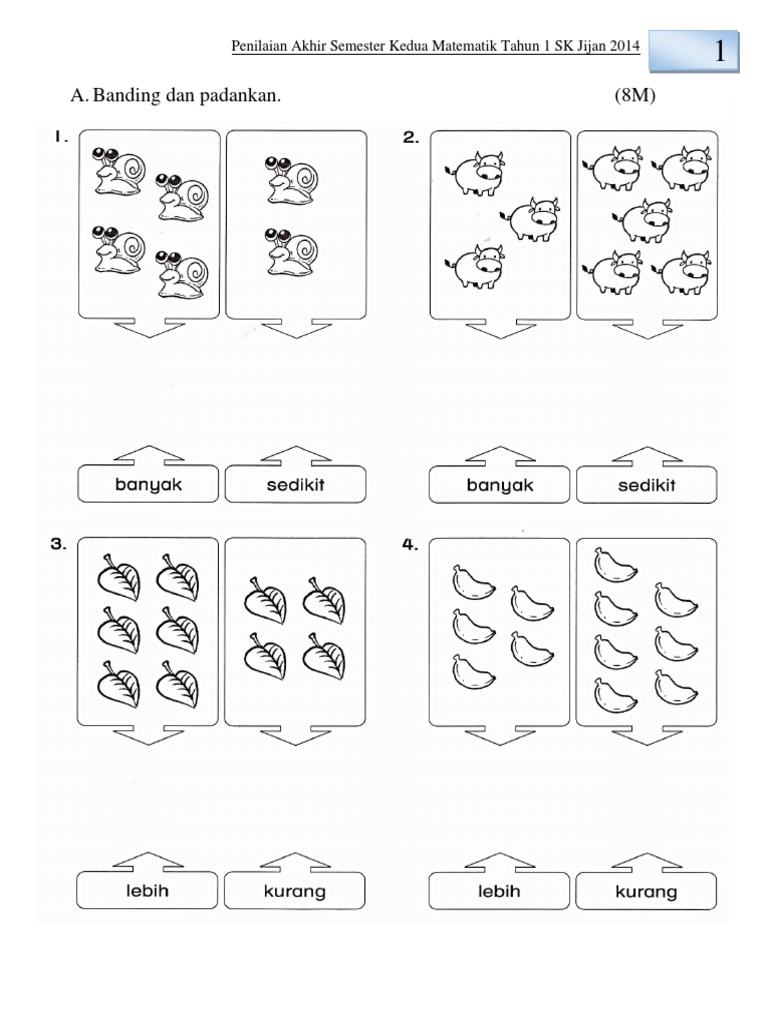 Penilaian Akhir Semester Kedua Matematik Tahun 1 SK Jijan 2014

1

A. Banding dan padankan. (8M)

1.

banyak

sedikit

2.

banyak

sedikit

3.

lebih

kurang

4.

lebih

kurang