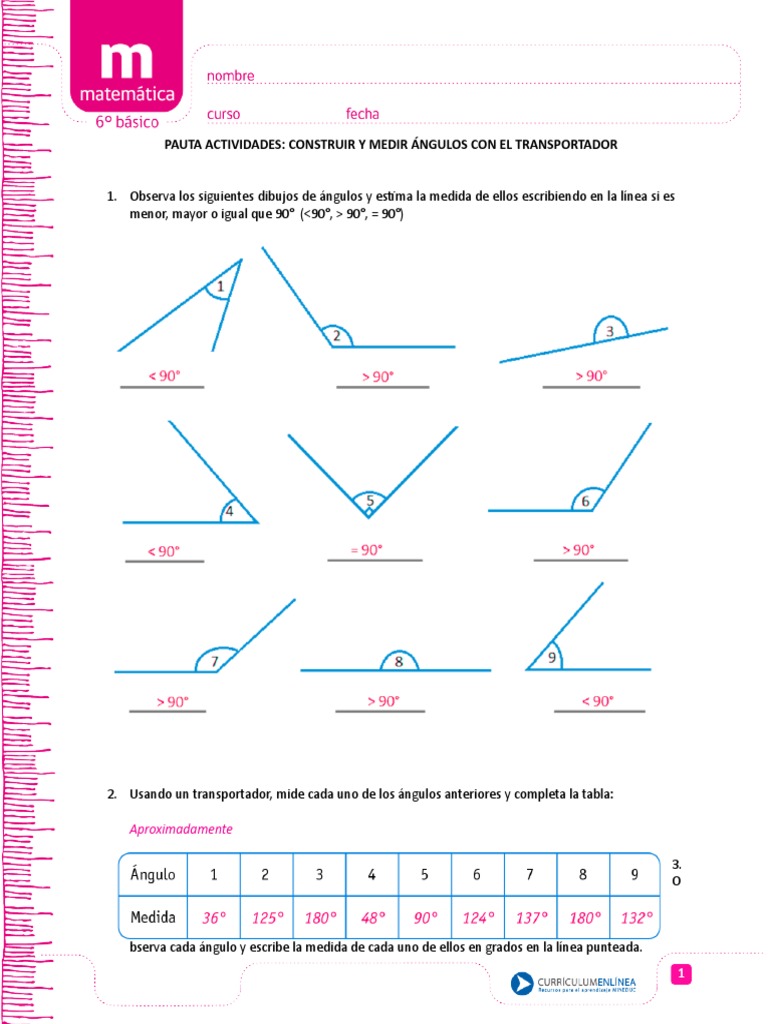 m
matemática
6° básico

nombre

curso fecha

PAUTA ACTIVIDADES: CONSTRUIR Y MEDIR ÁNGULOS CON EL TRANSPORTADOR

1. Observa los siguientes dibujos de ángulos y estima la medida de ellos escribiendo en la línea si es menor, mayor o igual que 90° (<90°, > 90°, = 90°)

1
< 90°

2
> 90°

3
> 90°

4
< 90°

5
= 90°

6
> 90°

7
> 90°

8
> 90°

9
< 90°

2. Usando un transportador, mide cada uno de los ángulos anteriores y completa la tabla:

Aproximadamente

| Ángulo | 1 | 2 | 3 | 4 | 5 | 6 | 7 | 8 | 9 |
|---|---|---|---|---|---|---|---|---|---|
| Medida | 36° | 125° | 180° | 48° | 90° | 124° | 137° | 180° | 132° |

3. O

bserva cada ángulo y escribe la medida de cada uno de ellos en grados en la línea punteada.

CURRÍCULUMENLÍNEA
Recursos para el aprendizaje MINEDUC

1