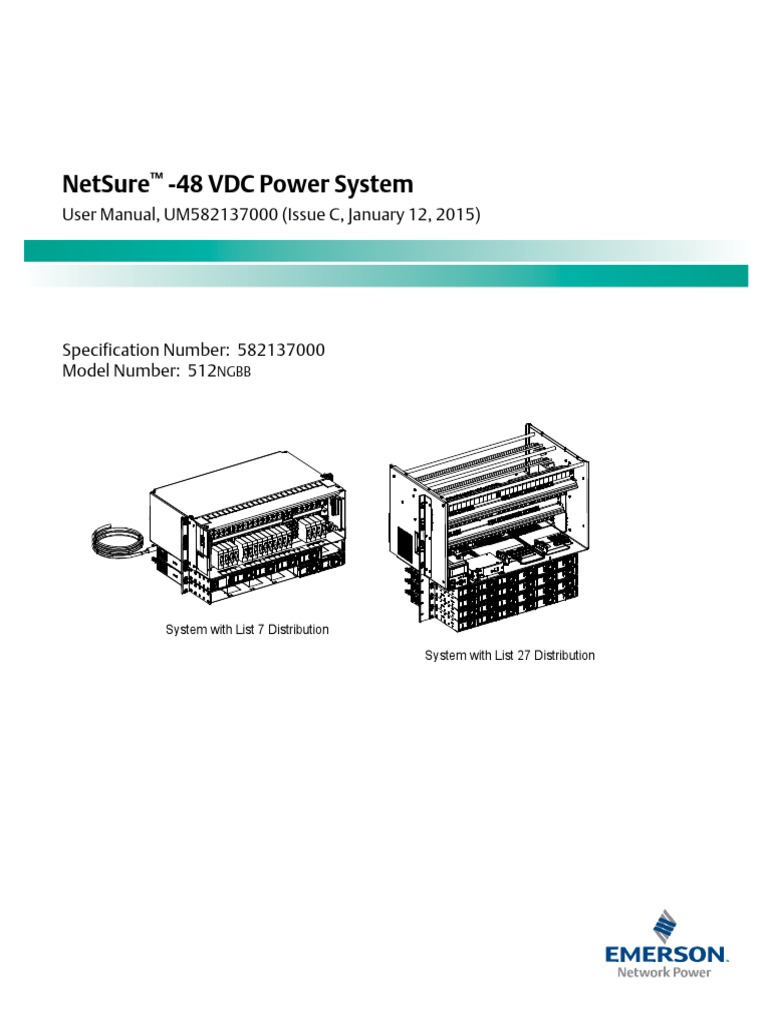 NetSure™ -48 VDC Power System
User Manual, UM582137000 (Issue C, January 12, 2015)

Specification Number: 582137000
Model Number: 512NGBB

System with List 7 Distribution

System with List 27 Distribution

EMERSON.
Network Power