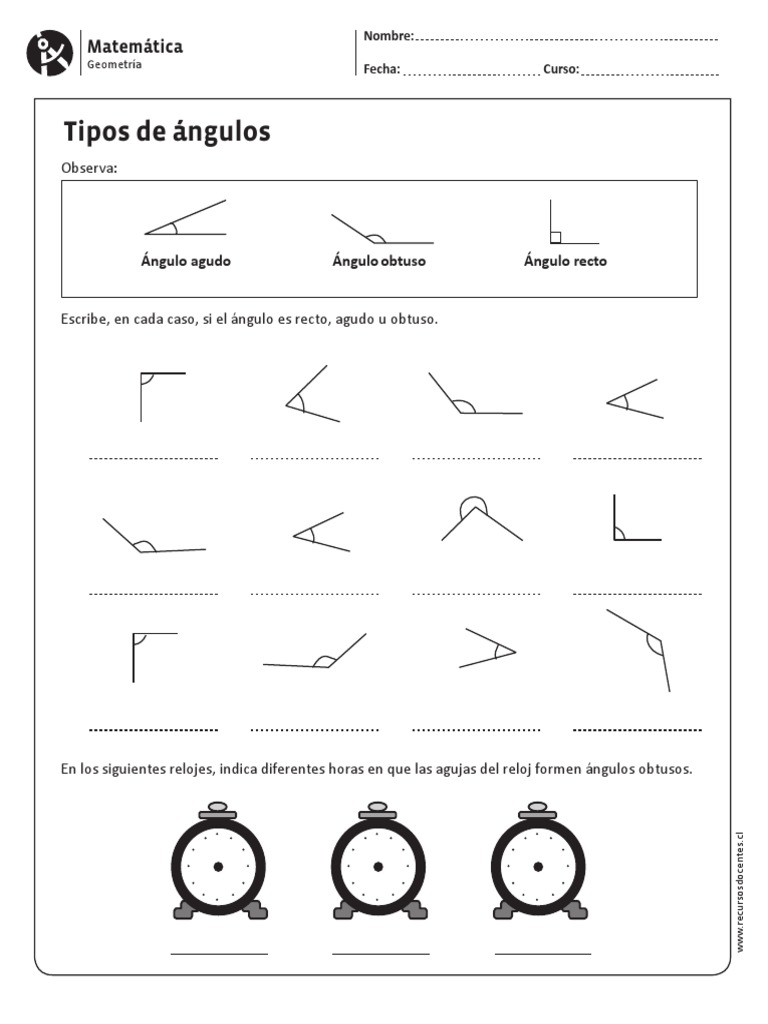 Matemática
Geometría

Nombre:

Fecha: Curso:

Tipos de ángulos

Observa:

Ángulo agudo

Ángulo obtuso

Ángulo recto

Escribe, en cada caso, si el ángulo es recto, agudo u obtuso.

En los siguientes relojes, indica diferentes horas en que las agujas del reloj formen ángulos obtusos.

www.recursosdocentes.cl