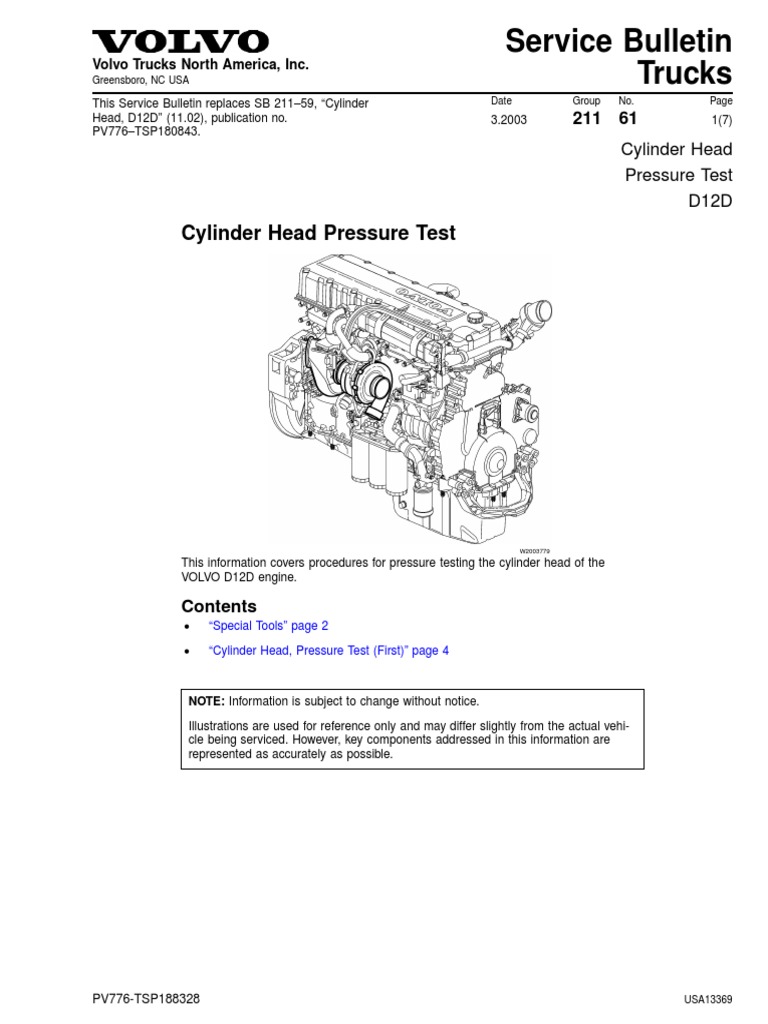 VOLVO
Volvo Trucks North America, Inc.
Greensboro, NC USA

Service Bulletin
Trucks

This Service Bulletin replaces SB 211–59, "Cylinder Head, D12D" (11.02), publication no. PV776–TSP180843.

| Date | Group | No. | Page |
|---|---|---|---|
| 3.2003 | 211 | 61 | 1(7) |

Cylinder Head
Pressure Test
D12D

Cylinder Head Pressure Test

VOLVO

W2003779

This information covers procedures for pressure testing the cylinder head of the VOLVO D12D engine.

Contents

• "Special Tools" page 2

• "Cylinder Head, Pressure Test (First)" page 4

NOTE: Information is subject to change without notice.

Illustrations are used for reference only and may differ slightly from the actual vehicle being serviced. However, key components addressed in this information are represented as accurately as possible.

PV776-TSP188328

USA13369