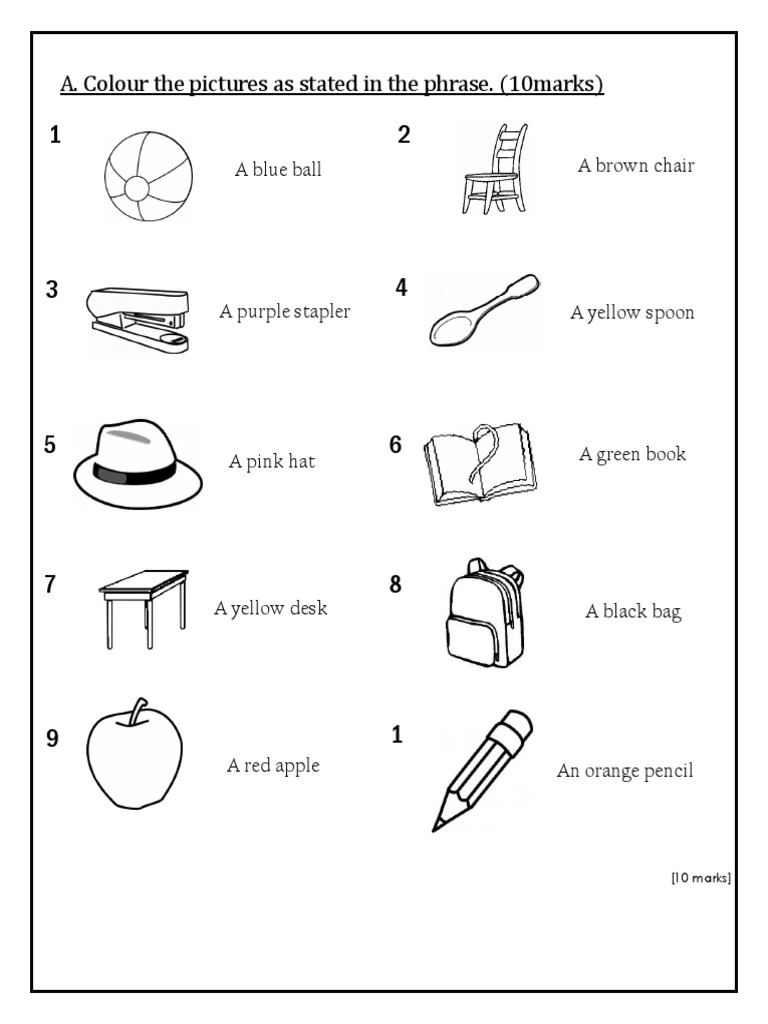 A. Colour the pictures as stated in the phrase. (10marks)

1 A blue ball

2 A brown chair

3 A purple stapler

4 A yellow spoon

5 A pink hat

6 A green book

7 A yellow desk

8 A black bag

9 A red apple

1 An orange pencil

[10 marks]