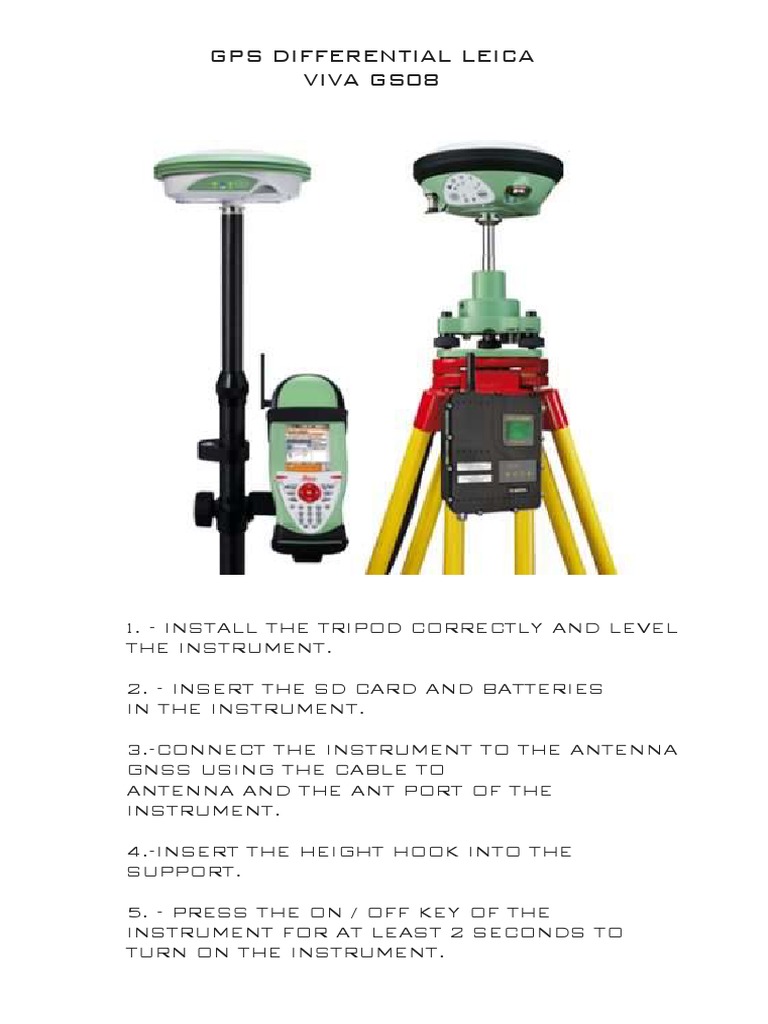 GPS DIFFERENTIAL LEICA
VIVA GS08

1. - INSTALL THE TRIPOD CORRECTLY AND LEVEL THE INSTRUMENT.

2. - INSERT THE SD CARD AND BATTERIES IN THE INSTRUMENT.

3.-CONNECT THE INSTRUMENT TO THE ANTENNA GNSS USING THE CABLE TO ANTENNA AND THE ANT PORT OF THE INSTRUMENT.

4.-INSERT THE HEIGHT HOOK INTO THE SUPPORT.

5. - PRESS THE ON / OFF KEY OF THE INSTRUMENT FOR AT LEAST 2 SECONDS TO TURN ON THE INSTRUMENT.