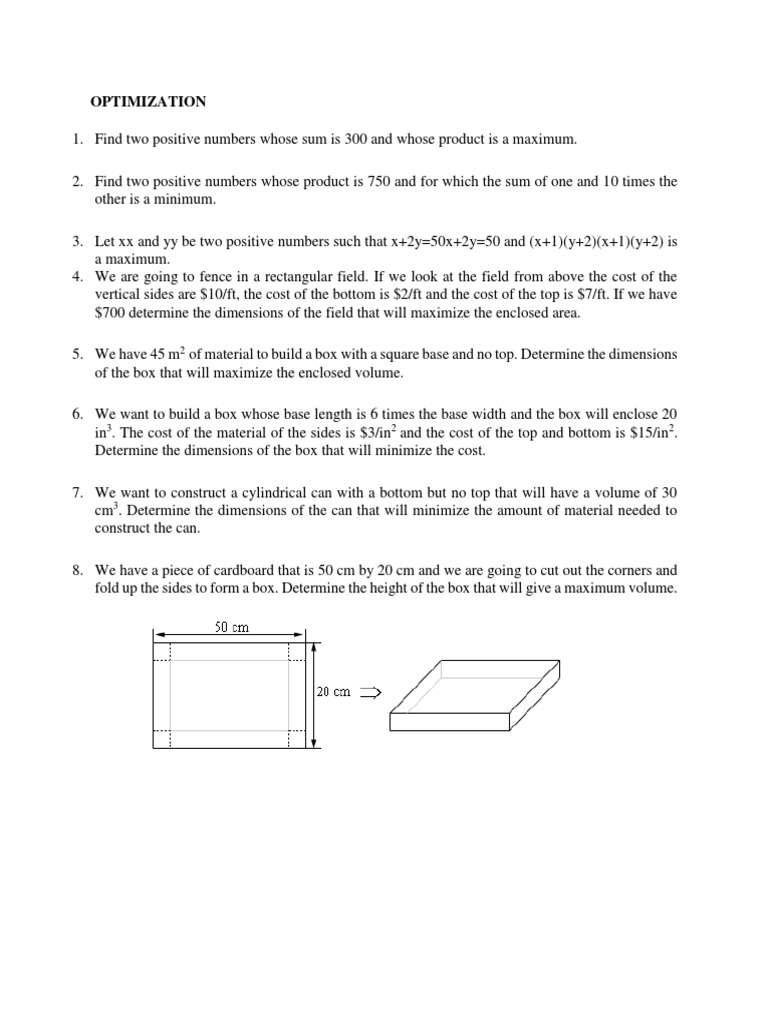 OPTIMIZATION

1. Find two positive numbers whose sum is 300 and whose product is a maximum.

2. Find two positive numbers whose product is 750 and for which the sum of one and 10 times the other is a minimum.

3. Let xx and yy be two positive numbers such that x+2y=50x+2y=50 and (x+1)(y+2)(x+1)(y+2) is a maximum.

4. We are going to fence in a rectangular field. If we look at the field from above the cost of the vertical sides are \$10/ft, the cost of the bottom is \$2/ft and the cost of the top is \$7/ft. If we have \$700 determine the dimensions of the field that will maximize the enclosed area.

5. We have 45 $m^2$ of material to build a box with a square base and no top. Determine the dimensions of the box that will maximize the enclosed volume.

6. We want to build a box whose base length is 6 times the base width and the box will enclose 20 $in^3$. The cost of the material of the sides is \$3/$in^2$ and the cost of the top and bottom is \$15/$in^2$. Determine the dimensions of the box that will minimize the cost.

7. We want to construct a cylindrical can with a bottom but no top that will have a volume of 30 $cm^3$. Determine the dimensions of the can that will minimize the amount of material needed to construct the can.

8. We have a piece of cardboard that is 50 cm by 20 cm and we are going to cut out the corners and fold up the sides to form a box. Determine the height of the box that will give a maximum volume.

50 cm

20 cm