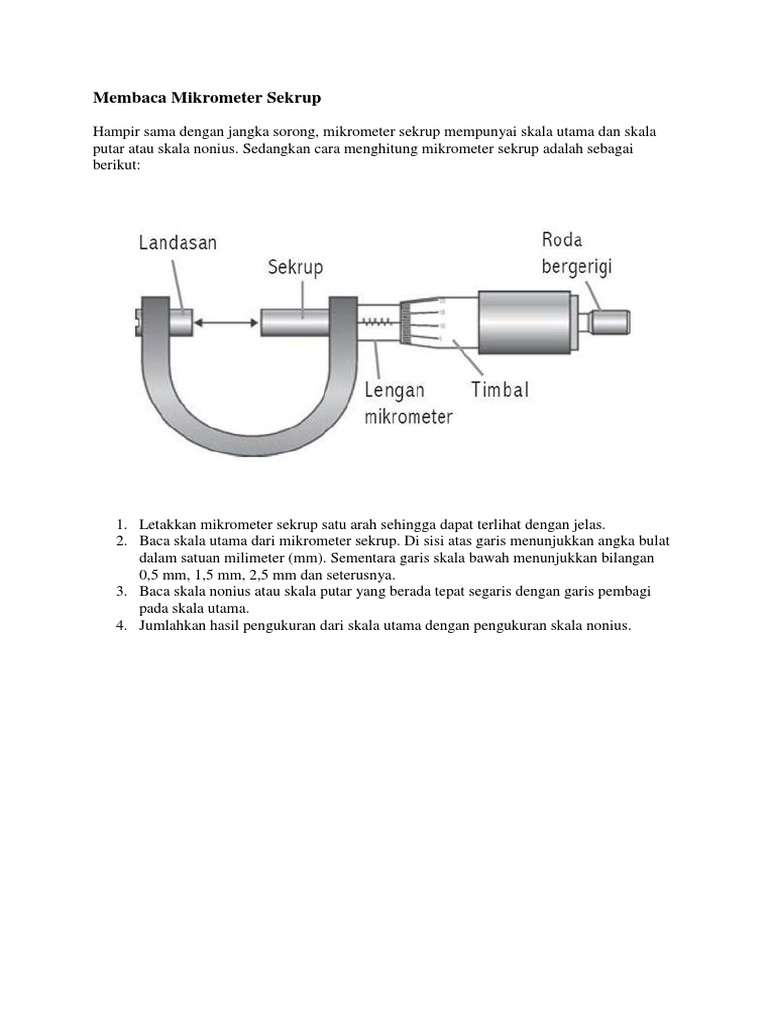 Membaca Mikrometer Sekrup

Hampir sama dengan jangka sorong, mikrometer sekrup mempunyai skala utama dan skala putar atau skala nonius. Sedangkan cara menghitung mikrometer sekrup adalah sebagai berikut:

Landasan
Sekrup
Roda bergerigi
Lengan mikrometer
Timbal

1. Letakkan mikrometer sekrup satu arah sehingga dapat terlihat dengan jelas.
2. Baca skala utama dari mikrometer sekrup. Di sisi atas garis menunjukkan angka bulat dalam satuan milimeter (mm). Sementara garis skala bawah menunjukkan bilangan 0,5 mm, 1,5 mm, 2,5 mm dan seterusnya.
3. Baca skala nonius atau skala putar yang berada tepat segaris dengan garis pembagi pada skala utama.
4. Jumlahkan hasil pengukuran dari skala utama dengan pengukuran skala nonius.