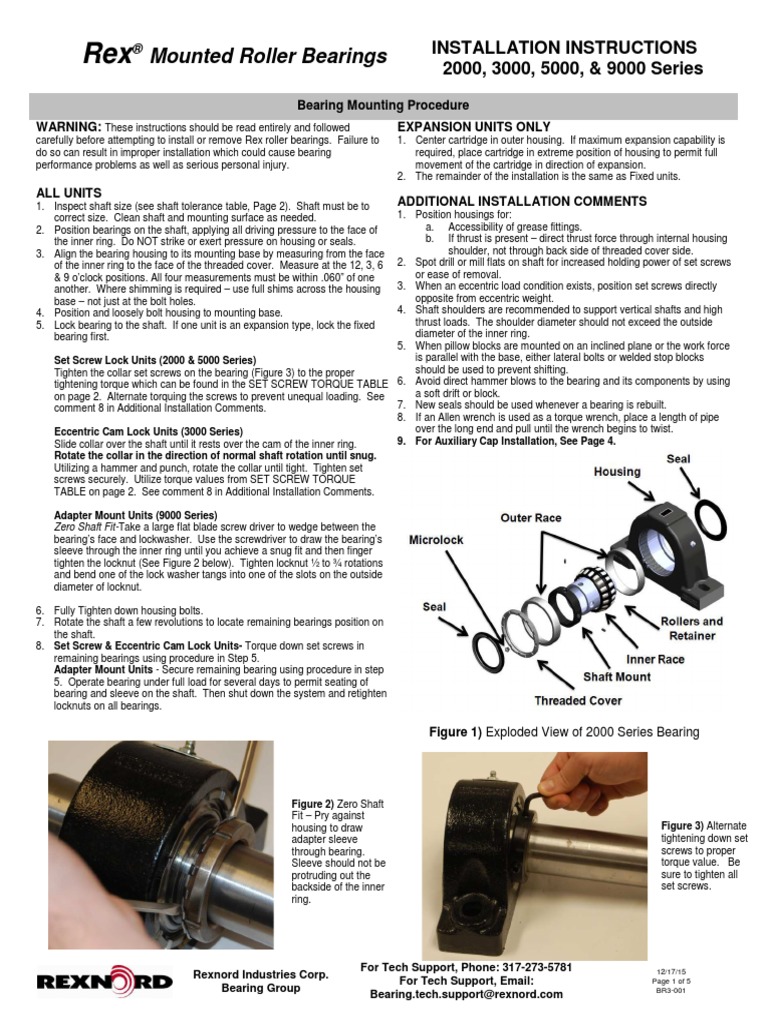 Rex® Mounted Roller Bearings

INSTALLATION INSTRUCTIONS
2000, 3000, 5000, & 9000 Series

Bearing Mounting Procedure

WARNING: These instructions should be read entirely and followed carefully before attempting to install or remove Rex roller bearings. Failure to do so can result in improper installation which could cause bearing performance problems as well as serious personal injury.

ALL UNITS
1. Inspect shaft size (see shaft tolerance table, Page 2). Shaft must be to correct size. Clean shaft and mounting surface as needed.
2. Position bearings on the shaft, applying all driving pressure to the face of the inner ring. Do NOT strike or exert pressure on housing or seals.
3. Align the bearing housing to its mounting base by measuring from the face of the inner ring to the face of the threaded cover. Measure at the 12, 3, 6 & 9 o'clock positions. All four measurements must be within .060" of one another. Where shimming is required – use full shims across the housing base – not just at the bolt holes.
4. Position and loosely bolt housing to mounting base.
5. Lock bearing to the shaft. If one unit is an expansion type, lock the fixed bearing first.

Set Screw Lock Units (2000 & 5000 Series)
Tighten the collar set screws on the bearing (Figure 3) to the proper tightening torque which can be found in the SET SCREW TORQUE TABLE on page 2. Alternate torquing the screws to prevent unequal loading. See comment 8 in Additional Installation Comments.

Eccentric Cam Lock Units (3000 Series)
Slide collar over the shaft until it rests over the cam of the inner ring. Rotate the collar in the direction of normal shaft rotation until snug. Utilizing a hammer and punch, rotate the collar until tight. Tighten set screws securely. Utilize torque values from SET SCREW TORQUE TABLE on page 2. See comment 8 in Additional Installation Comments.

Adapter Mount Units (9000 Series)
Zero Shaft Fit-Take a large flat blade screw driver to wedge between the bearing's face and lockwasher. Use the screwdriver to draw the bearing's sleeve through the inner ring until you achieve a snug fit and then finger tighten the locknut (See Figure 2 below). Tighten locknut ½ to ¾ rotations and bend one of the lock washer tangs into one of the slots on the outside diameter of locknut.

6. Fully Tighten down housing bolts.
7. Rotate the shaft a few revolutions to locate remaining bearings position on the shaft.
8. Set Screw & Eccentric Cam Lock Units- Torque down set screws in remaining bearings using procedure in Step 5.
Adapter Mount Units - Secure remaining bearing using procedure in step 5. Operate bearing under full load for several days to permit seating of bearing and sleeve on the shaft. Then shut down the system and retighten locknuts on all bearings.

EXPANSION UNITS ONLY
1. Center cartridge in outer housing. If maximum expansion capability is required, place cartridge in extreme position of housing to permit full movement of the cartridge in direction of expansion.
2. The remainder of the installation is the same as Fixed units.

ADDITIONAL INSTALLATION COMMENTS
1. Position housings for:
a. Accessibility of grease fittings.
b. If thrust is present – direct thrust force through internal housing shoulder, not through back side of threaded cover side.
2. Spot drill or mill flats on shaft for increased holding power of set screws or ease of removal.
3. When an eccentric load condition exists, position set screws directly opposite from eccentric weight.
4. Shaft shoulders are recommended to support vertical shafts and high thrust loads. The shoulder diameter should not exceed the outside diameter of the inner ring.
5. When pillow blocks are mounted on an inclined plane or the work force is parallel with the base, either lateral bolts or welded stop blocks should be used to prevent shifting.
6. Avoid direct hammer blows to the bearing and its components by using a soft drift or block.
7. New seals should be used whenever a bearing is rebuilt.
8. If an Allen wrench is used as a torque wrench, place a length of pipe over the long end and pull until the wrench begins to twist.
9. For Auxiliary Cap Installation, See Page 4.

Seal
Housing
Outer Race
Microlock
Seal
Rollers and Retainer
Inner Race
Shaft Mount
Threaded Cover

Figure 1) Exploded View of 2000 Series Bearing

Figure 2) Zero Shaft Fit – Pry against housing to draw adapter sleeve through bearing. Sleeve should not be protruding out the backside of the inner ring.

Figure 3) Alternate tightening down set screws to proper torque value. Be sure to tighten all set screws.

REXNORD
Rexnord Industries Corp.
Bearing Group

For Tech Support, Phone: 317-273-5781
For Tech Support, Email:
Bearing.tech.support@rexnord.com

12/17/15
Page 1 of 5
BR3-001