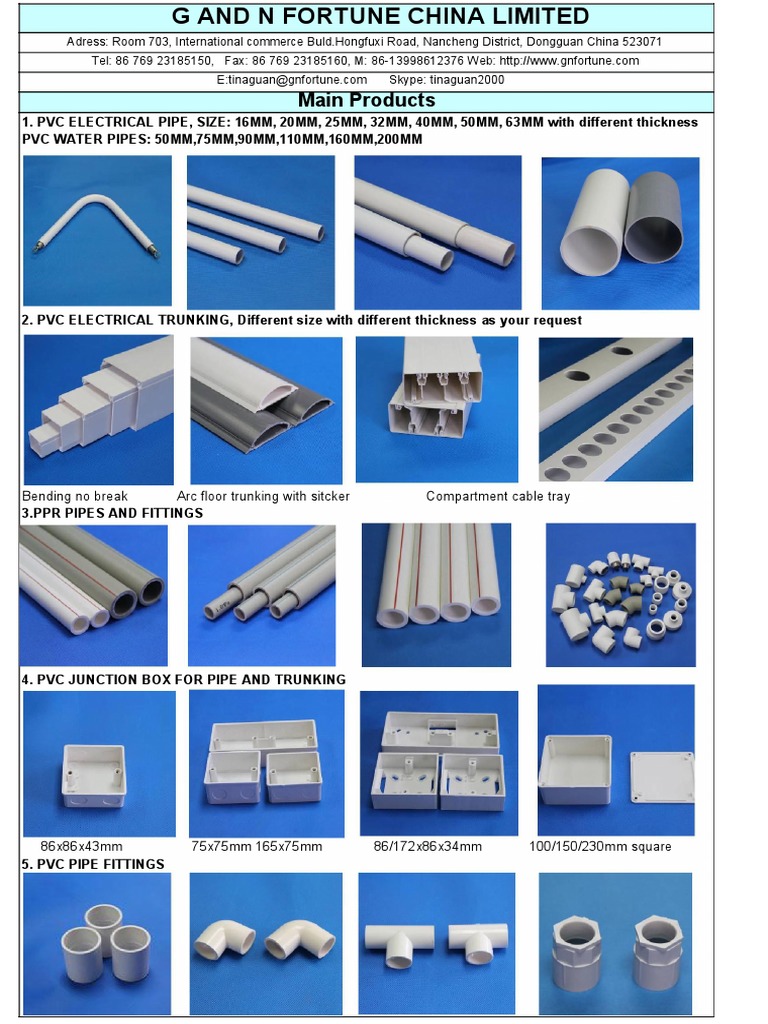 G AND N FORTUNE CHINA LIMITED

Adress: Room 703, International commerce Buld.Hongfuxi Road, Nancheng District, Dongguan China 523071

Tel: 86 769 23185150, Fax: 86 769 23185160, M: 86-13998612376 Web: http://www.gnfortune.com

E:tinaguan@gnfortune.com Skype: tinaguan2000

Main Products

1. PVC ELECTRICAL PIPE, SIZE: 16MM, 20MM, 25MM, 32MM, 40MM, 50MM, 63MM with different thickness
PVC WATER PIPES: 50MM,75MM,90MM,110MM,160MM,200MM

2. PVC ELECTRICAL TRUNKING, Different size with different thickness as your request

Bending no break Arc floor trunking with sitcker Compartment cable tray

3.PPR PIPES AND FITTINGS

4. PVC JUNCTION BOX FOR PIPE AND TRUNKING

86x86x43mm 75x75mm 165x75mm 86/172x86x34mm 100/150/230mm square

5. PVC PIPE FITTINGS