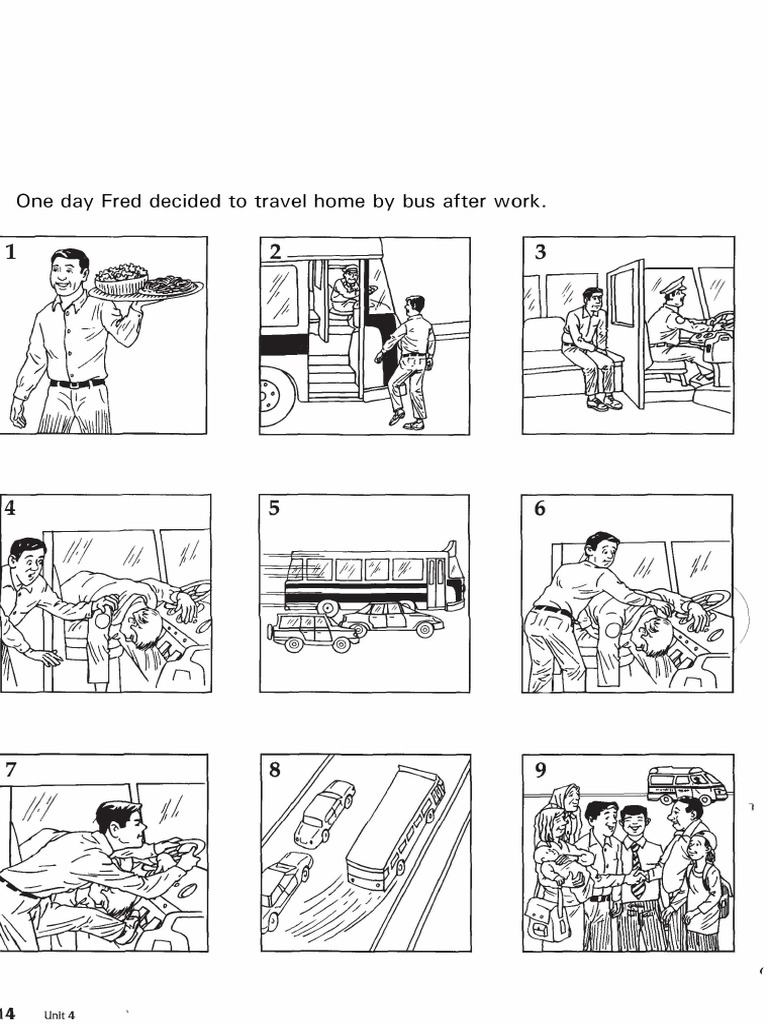 One day Fred decided to travel home by bus after work.

1

2

3

4

5

6

7

8

9

14 Unit 4