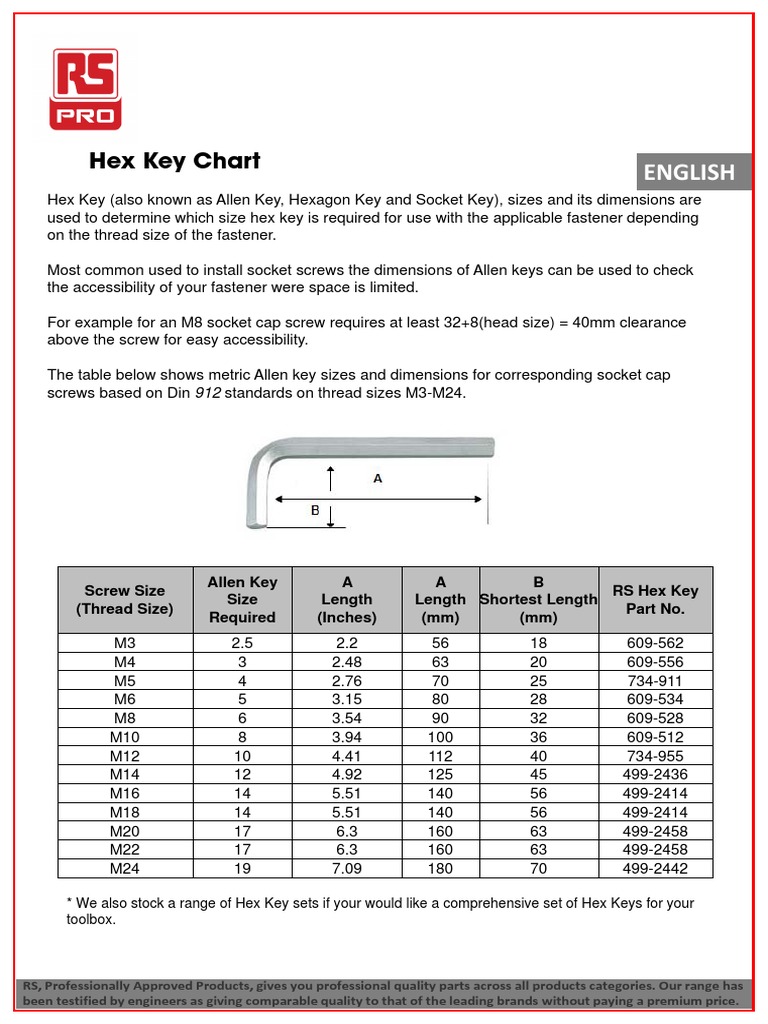 RS PRO

Hex Key Chart

ENGLISH

Hex Key (also known as Allen Key, Hexagon Key and Socket Key), sizes and its dimensions are used to determine which size hex key is required for use with the applicable fastener depending on the thread size of the fastener.

Most common used to install socket screws the dimensions of Allen keys can be used to check the accessibility of your fastener were space is limited.

For example for an M8 socket cap screw requires at least 32+8(head size) = 40mm clearance above the screw for easy accessibility.

The table below shows metric Allen key sizes and dimensions for corresponding socket cap screws based on Din 912 standards on thread sizes M3-M24.

A

B

| Screw Size (Thread Size) | Allen Key Size Required | A Length (Inches) | A Length (mm) | B Shortest Length (mm) | RS Hex Key Part No. |
|---|---|---|---|---|---|
| M3 | 2.5 | 2.2 | 56 | 18 | 609-562 |
| M4 | 3 | 2.48 | 63 | 20 | 609-556 |
| M5 | 4 | 2.76 | 70 | 25 | 734-911 |
| M6 | 5 | 3.15 | 80 | 28 | 609-534 |
| M8 | 6 | 3.54 | 90 | 32 | 609-528 |
| M10 | 8 | 3.94 | 100 | 36 | 609-512 |
| M12 | 10 | 4.41 | 112 | 40 | 734-955 |
| M14 | 12 | 4.92 | 125 | 45 | 499-2436 |
| M16 | 14 | 5.51 | 140 | 56 | 499-2414 |
| M18 | 14 | 5.51 | 140 | 56 | 499-2414 |
| M20 | 17 | 6.3 | 160 | 63 | 499-2458 |
| M22 | 17 | 6.3 | 160 | 63 | 499-2458 |
| M24 | 19 | 7.09 | 180 | 70 | 499-2442 |

* We also stock a range of Hex Key sets if your would like a comprehensive set of Hex Keys for your toolbox.

RS, Professionally Approved Products, gives you professional quality parts across all products categories. Our range has been testified by engineers as giving comparable quality to that of the leading brands without paying a premium price.