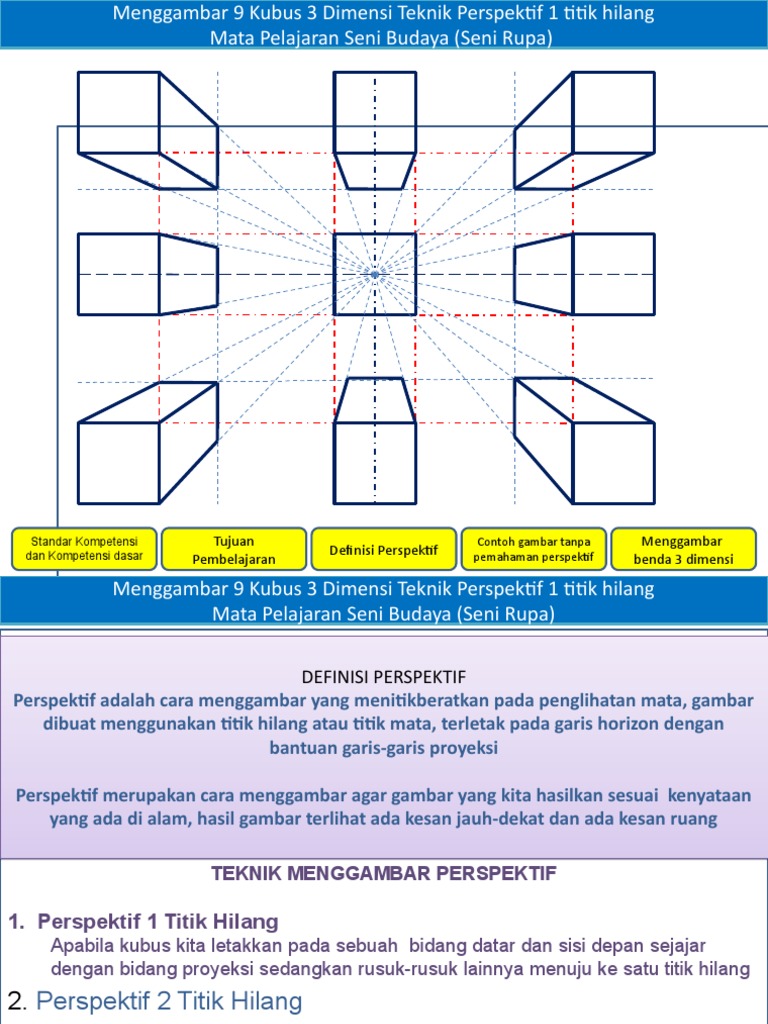 Menggambar 9 Kubus 3 Dimensi Teknik Perspektif 1 titik hilang
Mata Pelajaran Seni Budaya (Seni Rupa)

Standar Kompetensi dan Kompetensi dasar

Tujuan Pembelajaran

Definisi Perspektif

Contoh gambar tanpa pemahaman perspektif

Menggambar benda 3 dimensi

Menggambar 9 Kubus 3 Dimensi Teknik Perspektif 1 titik hilang
Mata Pelajaran Seni Budaya (Seni Rupa)

DEFINISI PERSPEKTIF
Perspektif adalah cara menggambar yang menitikberatkan pada penglihatan mata, gambar dibuat menggunakan titik hilang atau titik mata, terletak pada garis horizon dengan bantuan garis-garis proyeksi

Perspektif merupakan cara menggambar agar gambar yang kita hasilkan sesuai kenyataan yang ada di alam, hasil gambar terlihat ada kesan jauh-dekat dan ada kesan ruang

TEKNIK MENGGAMBAR PERSPEKTIF

1. Perspektif 1 Titik Hilang
Apabila kubus kita letakkan pada sebuah bidang datar dan sisi depan sejajar dengan bidang proyeksi sedangkan rusuk-rusuk lainnya menuju ke satu titik hilang

2. Perspektif 2 Titik Hilang