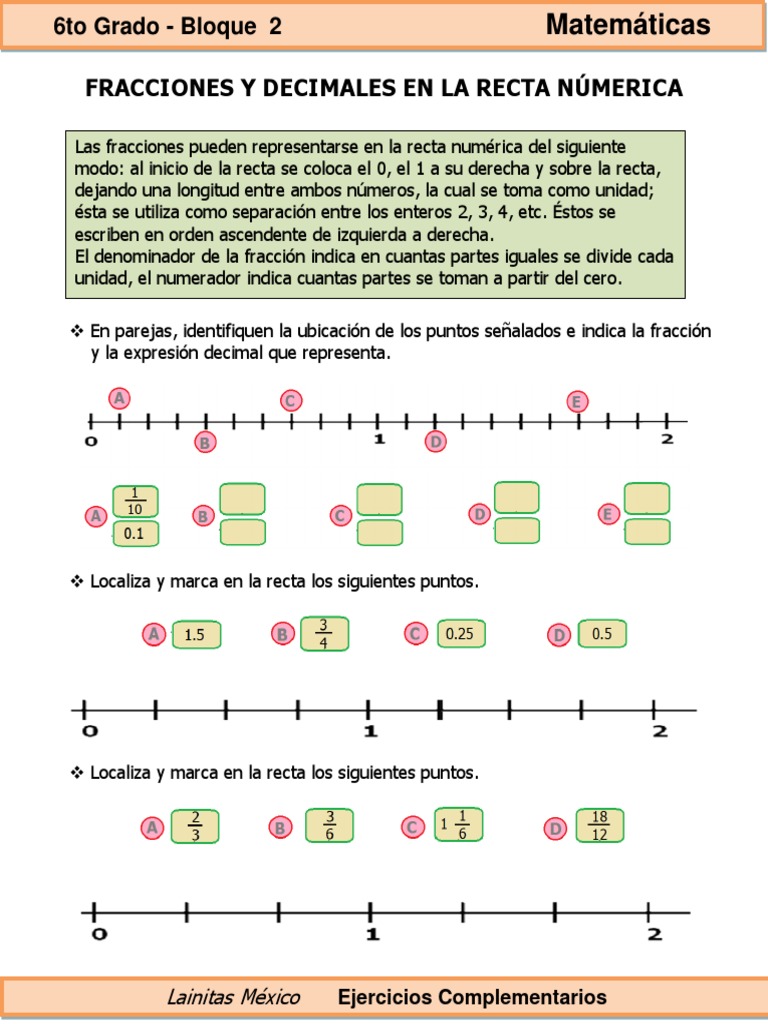 6to Grado - Bloque 2

Matemáticas

FRACCIONES Y DECIMALES EN LA RECTA NÚMERICA

Las fracciones pueden representarse en la recta numérica del siguiente modo: al inicio de la recta se coloca el 0, el 1 a su derecha y sobre la recta, dejando una longitud entre ambos números, la cual se toma como unidad; ésta se utiliza como separación entre los enteros 2, 3, 4, etc. Éstos se escriben en orden ascendente de izquierda a derecha.
El denominador de la fracción indica en cuantas partes iguales se divide cada unidad, el numerador indica cuantas partes se toman a partir del cero.

❖ En parejas, identifiquen la ubicación de los puntos señalados e indica la fracción y la expresión decimal que representa.

A C E
0 B 1 D 2

A $\frac{1}{10}$ 0.1
B
C
D
E

❖ Localiza y marca en la recta los siguientes puntos.

A 1.5
B $\frac{3}{4}$
C 0.25
D 0.5

0 1 2

❖ Localiza y marca en la recta los siguientes puntos.

A $\frac{2}{3}$
B $\frac{3}{6}$
C $1\frac{1}{6}$
D $\frac{18}{12}$

0 1 2

Lainitas México Ejercicios Complementarios