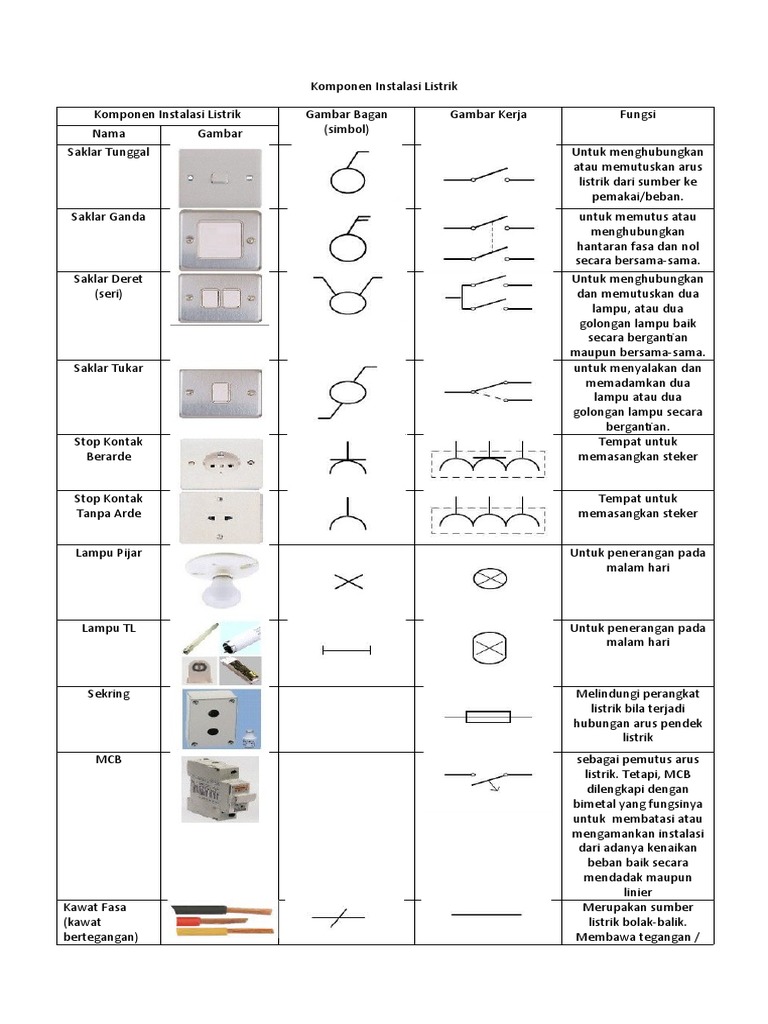 Komponen Instalasi Listrik

| Komponen Instalasi Listrik | | Gambar Bagan (simbol) | Gambar Kerja | Fungsi |
|---|---|---|---|---|
| Nama | Gambar | | | |
| Saklar Tunggal | | | | Untuk menghubungkan atau memutuskan arus listrik dari sumber ke pemakai/beban. |
| Saklar Ganda | | | | untuk memutus atau menghubungkan hantaran fasa dan nol secara bersama-sama. |
| Saklar Deret (seri) | | | | Untuk menghubungkan dan memutuskan dua lampu, atau dua golongan lampu baik secara bergantian maupun bersama-sama. |
| Saklar Tukar | | | | untuk menyalakan dan memadamkan dua lampu atau dua golongan lampu secara bergantian. |
| Stop Kontak Berarde | | | | Tempat untuk memasangkan steker |
| Stop Kontak Tanpa Arde | | | | Tempat untuk memasangkan steker |
| Lampu Pijar | | | | Untuk penerangan pada malam hari |
| Lampu TL | | | | Untuk penerangan pada malam hari |
| Sekring | | | | Melindungi perangkat listrik bila terjadi hubungan arus pendek listrik |
| MCB | | | | sebagai pemutus arus listrik. Tetapi, MCB dilengkapi dengan bimetal yang fungsinya untuk membatasi atau mengamankan instalasi dari adanya kenaikan beban baik secara mendadak maupun linier |
| Kawat Fasa (kawat bertegangan) | | | | Merupakan sumber listrik bolak-balik. Membawa tegangan / |