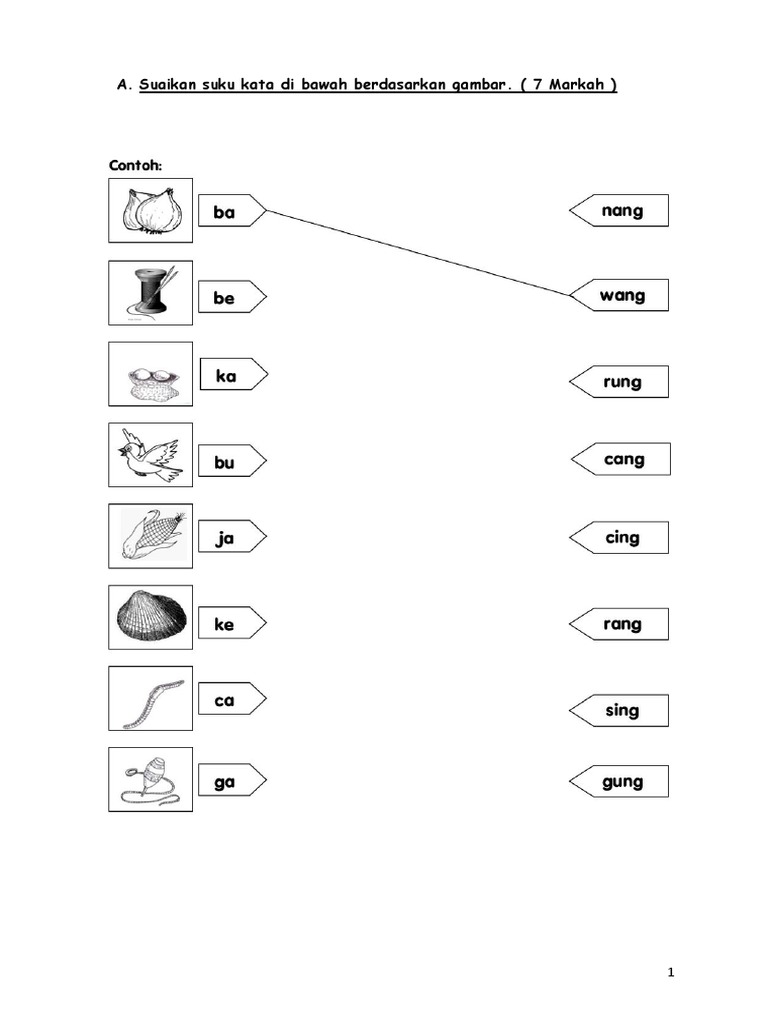 A. Suaikan suku kata di bawah berdasarkan gambar. ( 7 Markah )

Contoh:

ba

be

ka

bu

ja

ke

ca

ga

nang

wang

rung

cang

cing

rang

sing

gung

1